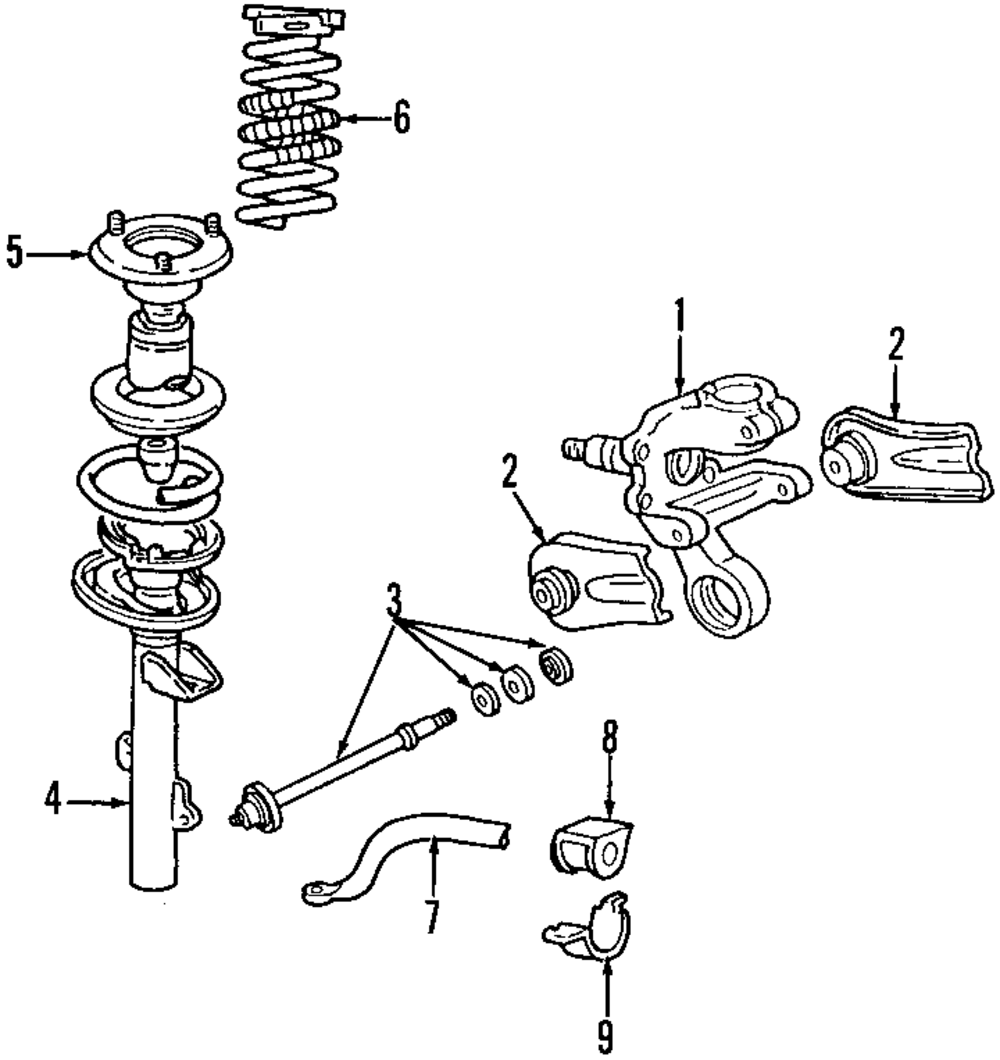 6
5
1
2
2
3
8
4
7
9