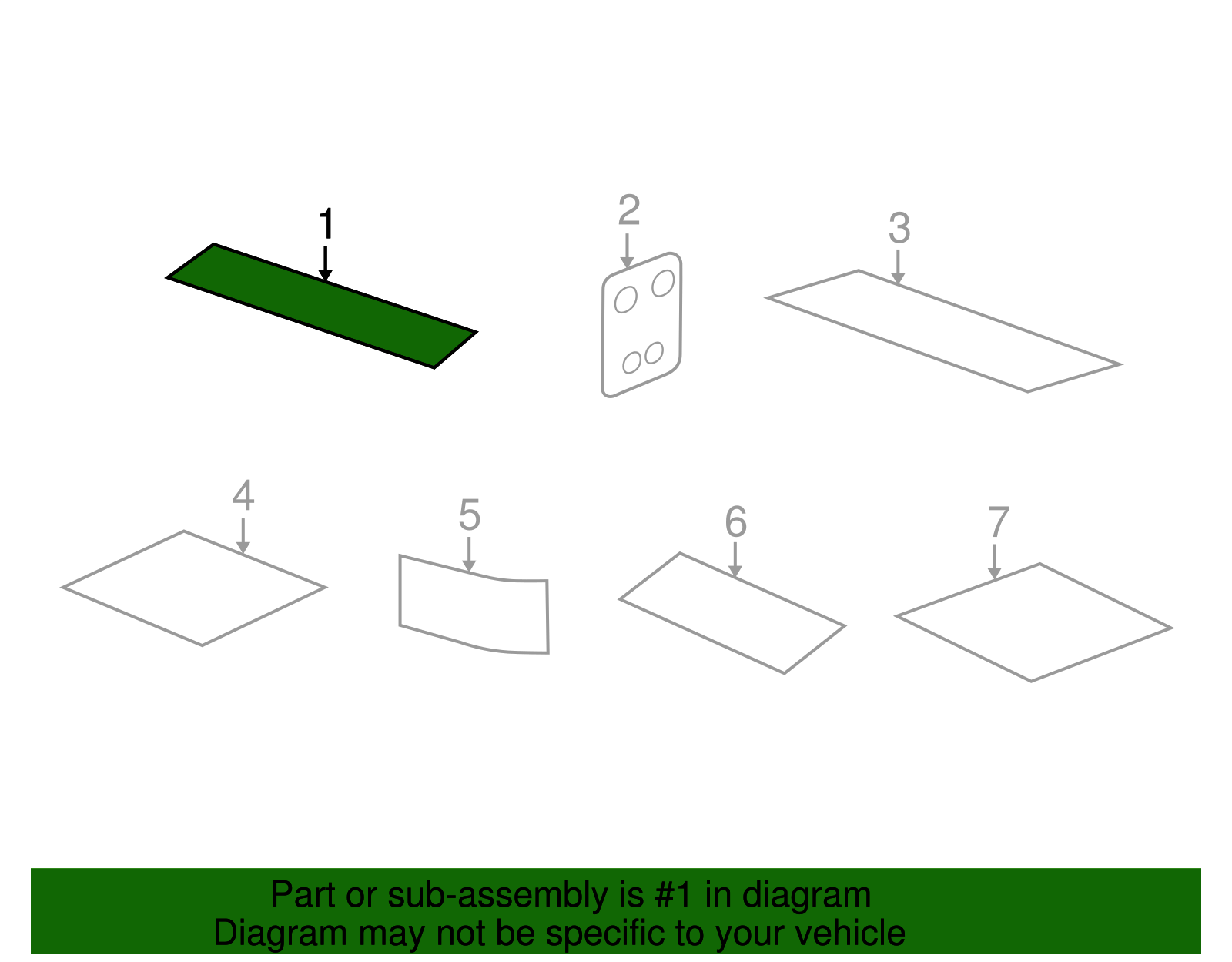 1
2
3
4
5
6
7

Part or sub-assembly is #1 in diagram
Diagram may not be specific to your vehicle