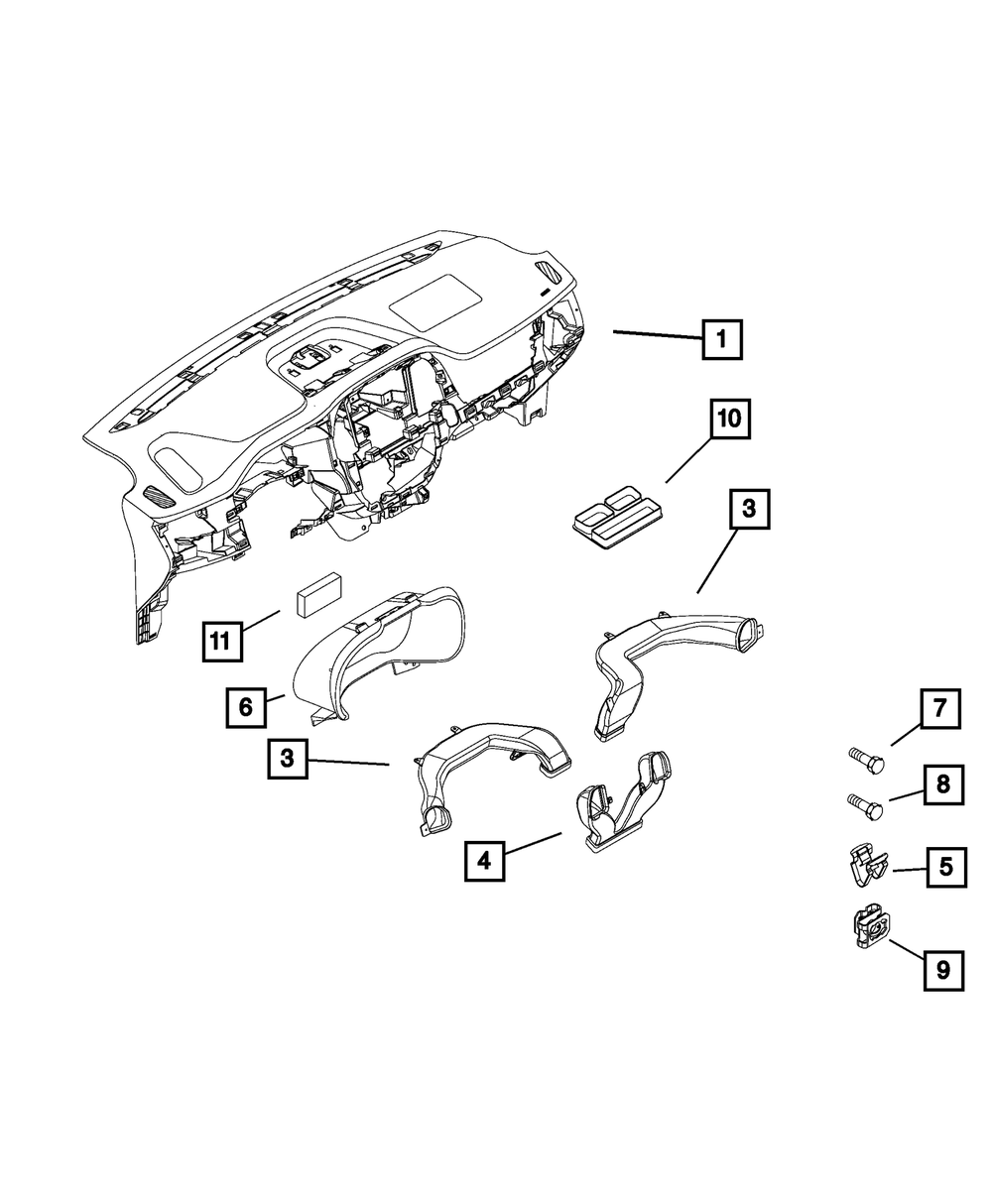 1
10
3
11
6
3
4
7
8
5
9