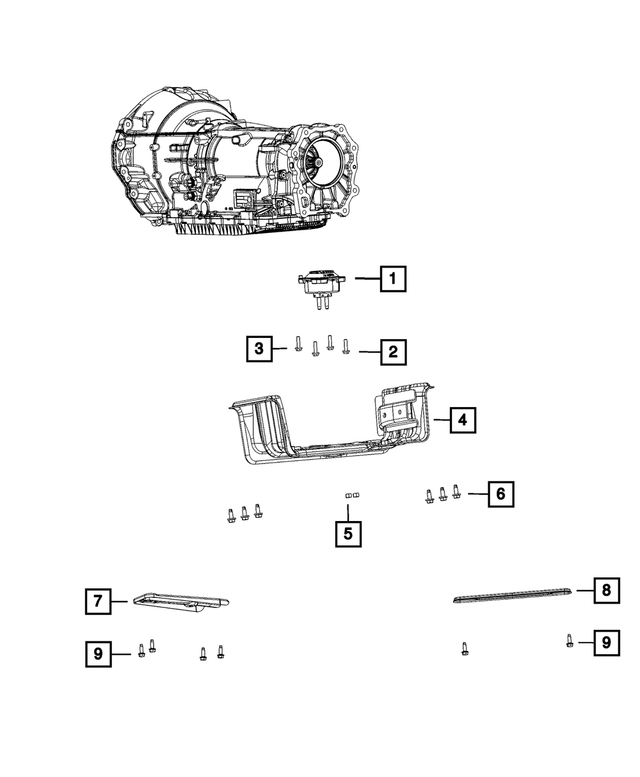 1

3

2

4

6

5

7

8

9

9