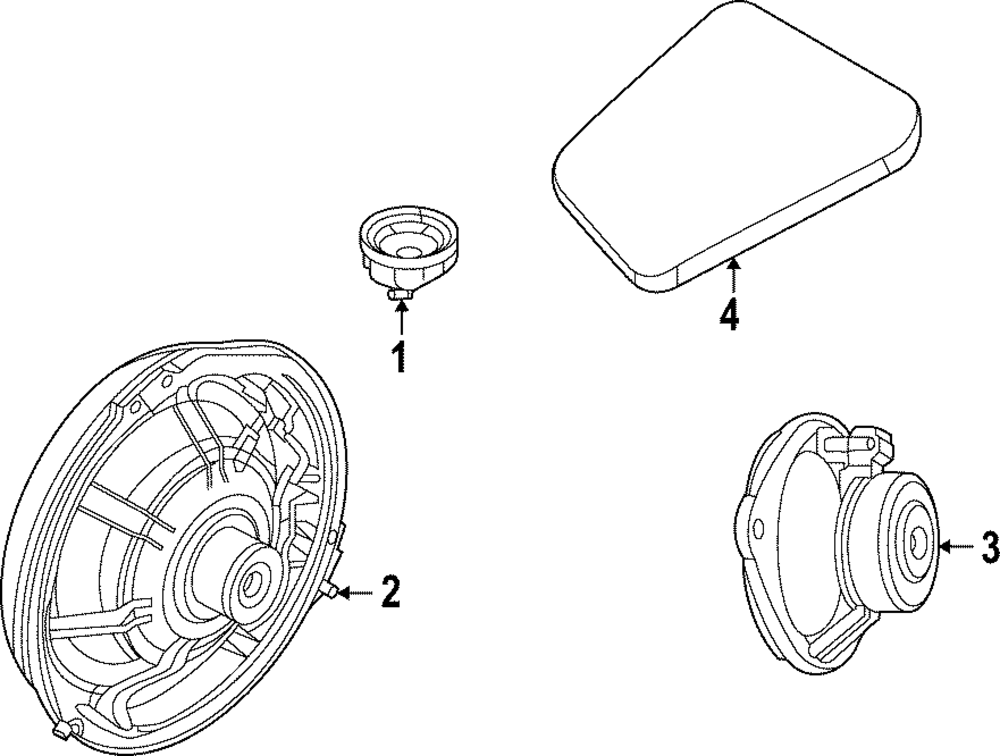 4
1
2
3