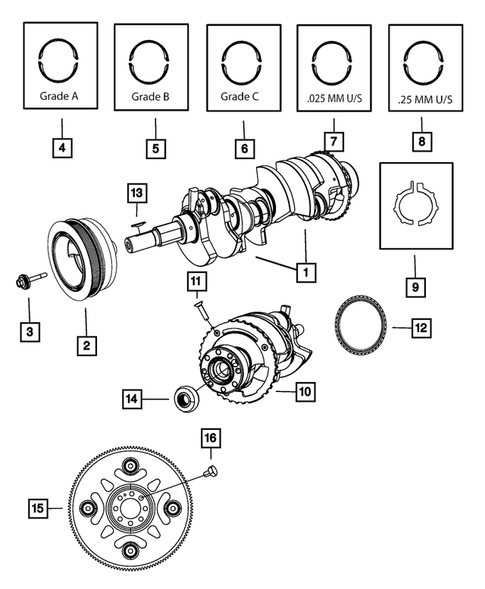 Grade A

Grade B

Grade C

.025 MM U/S

.25 MM U/S

4

5

6

7

8

13

1

9

3

2

11

12

14

10

16

15