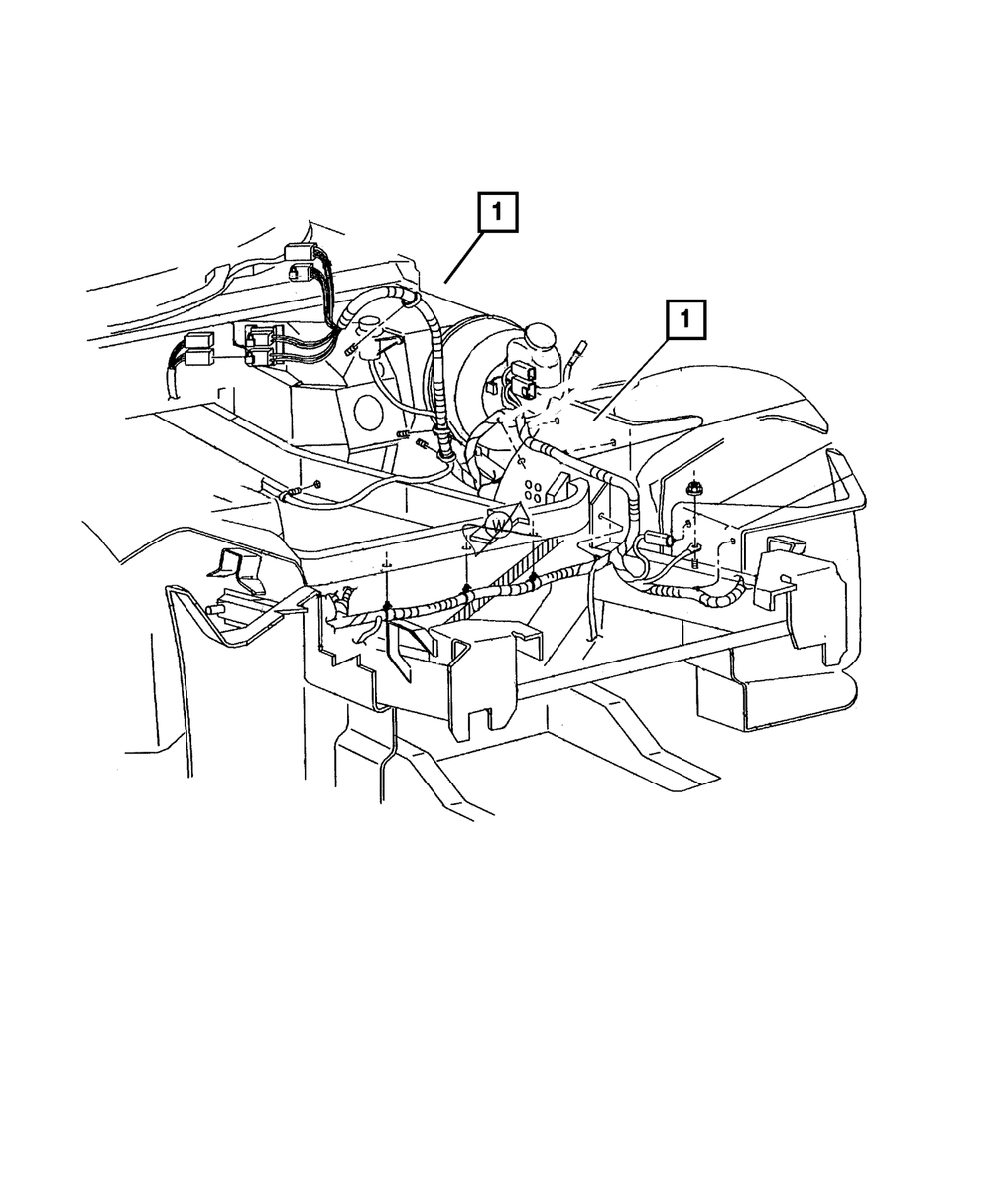 1
1
W