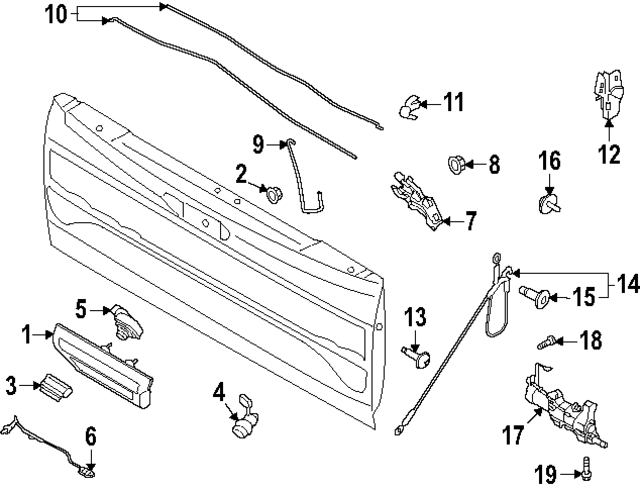 10
11
12
9
2
8
16
7
14
15
5
13
1
18
3
4
17
6
19