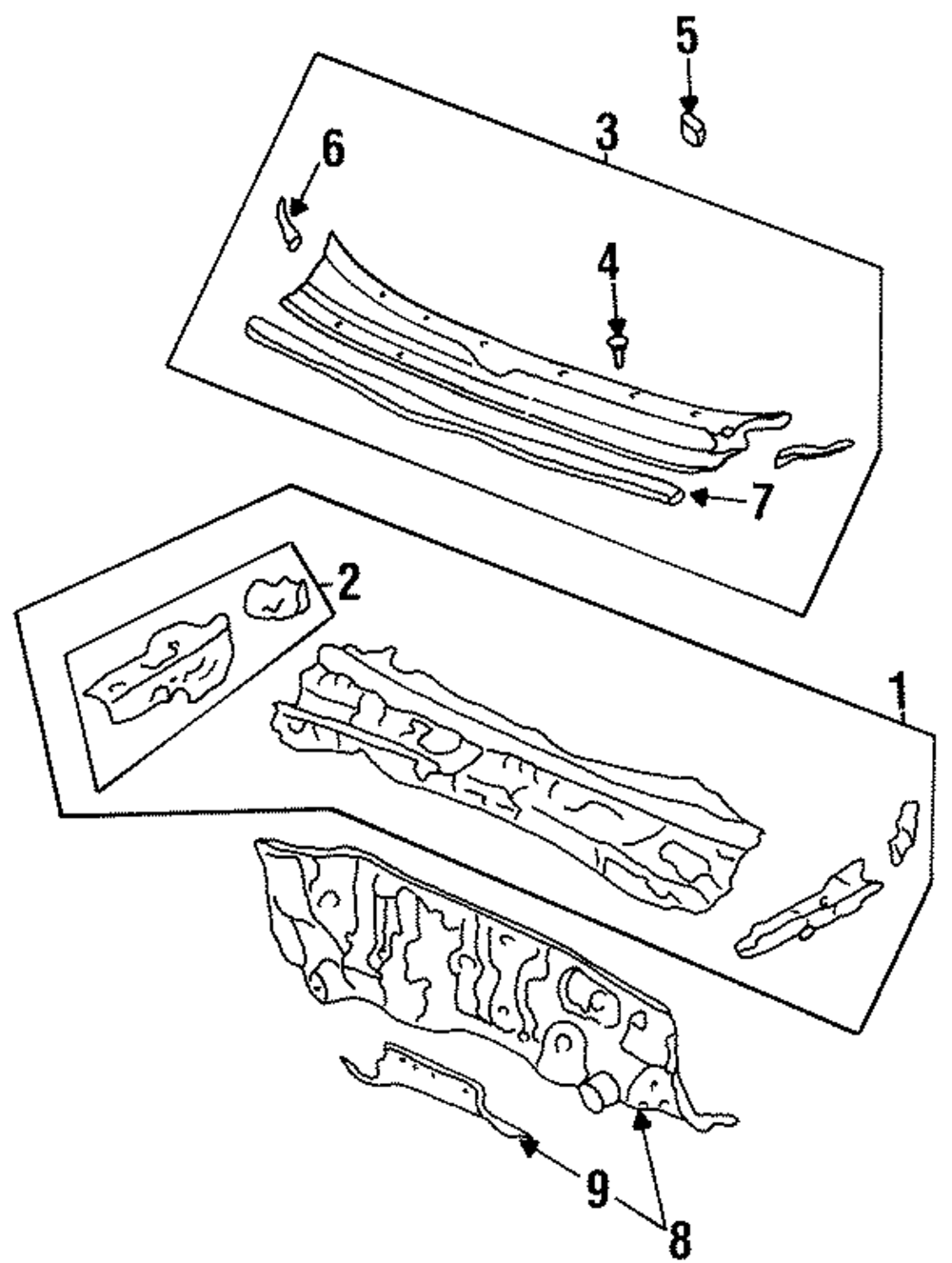 5
3
6
4
7
2
1
9
8