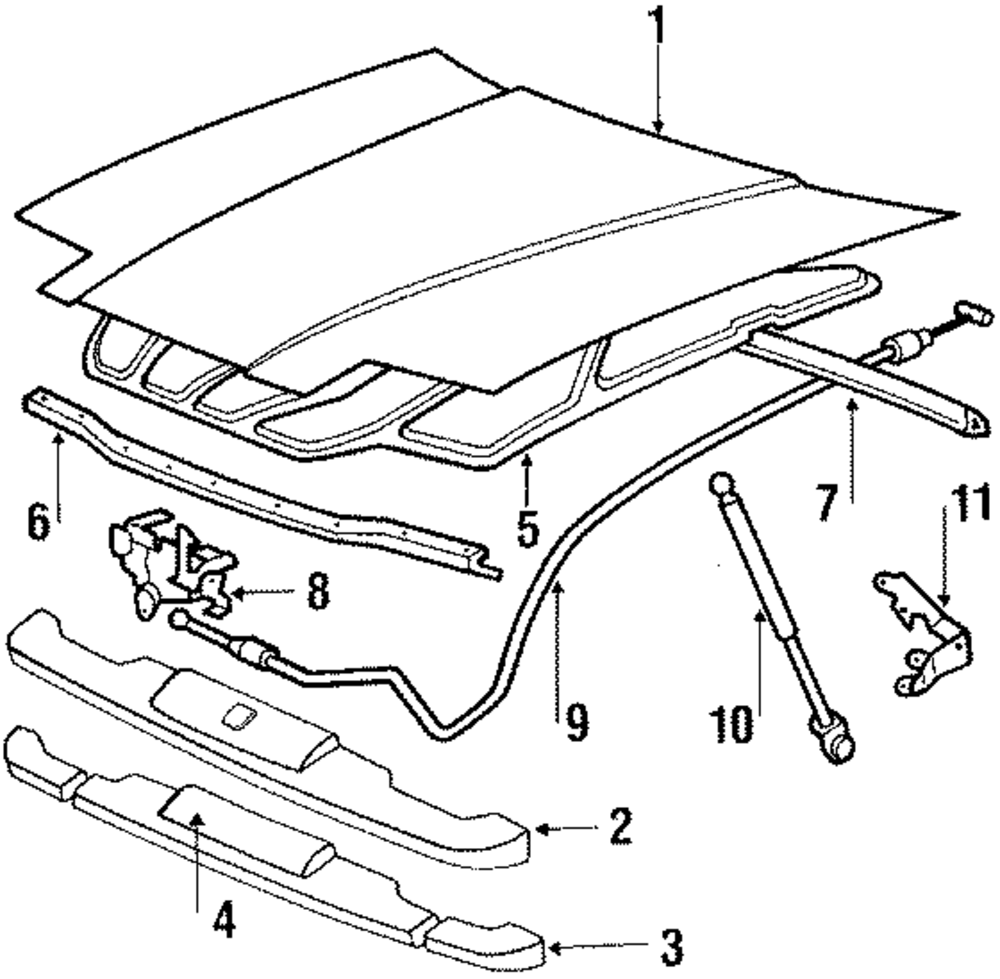 1
6
5
7
11
8
9
10
2
4
3