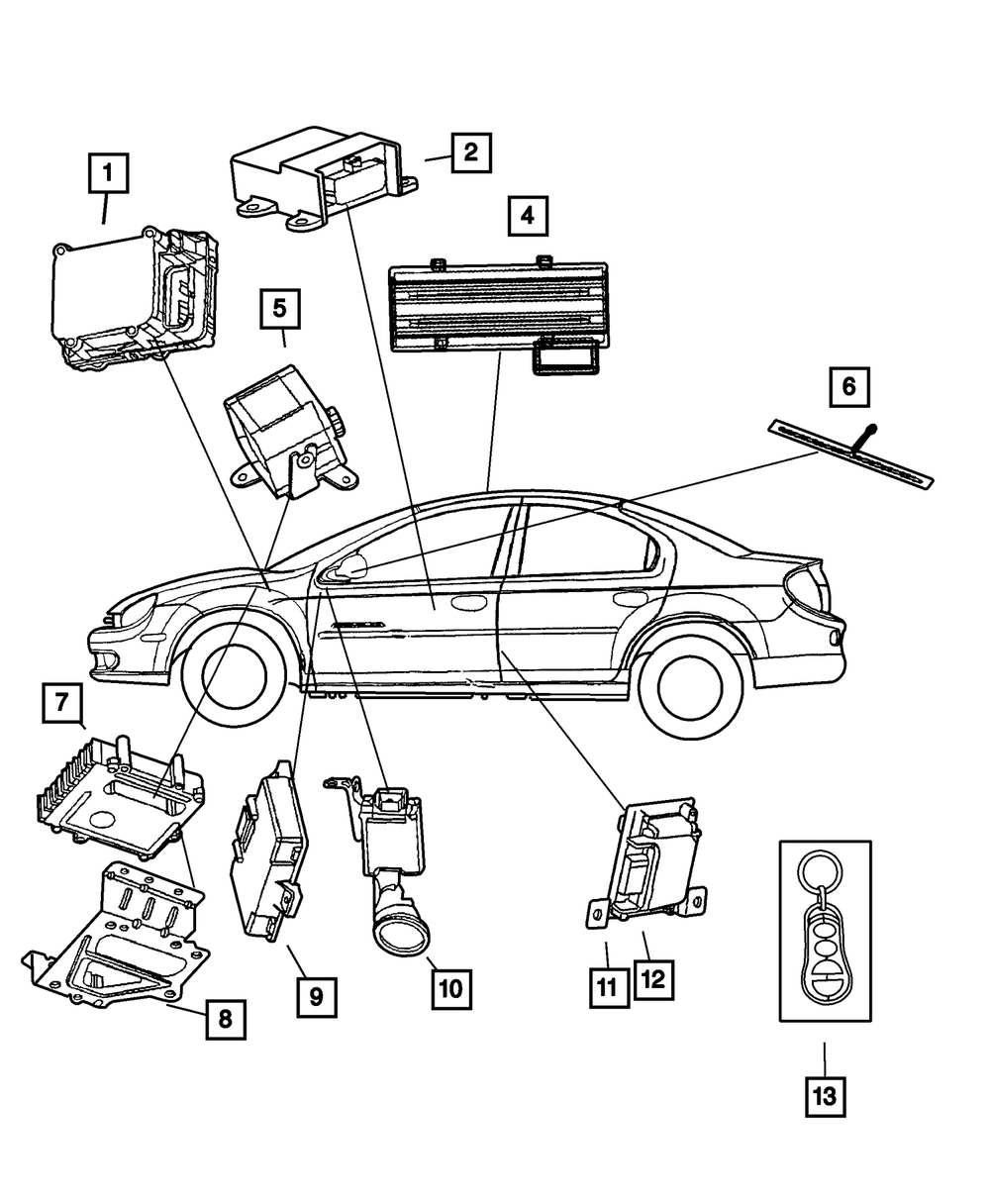 1
2
4
5
6
7
8
9
10
11
12
13