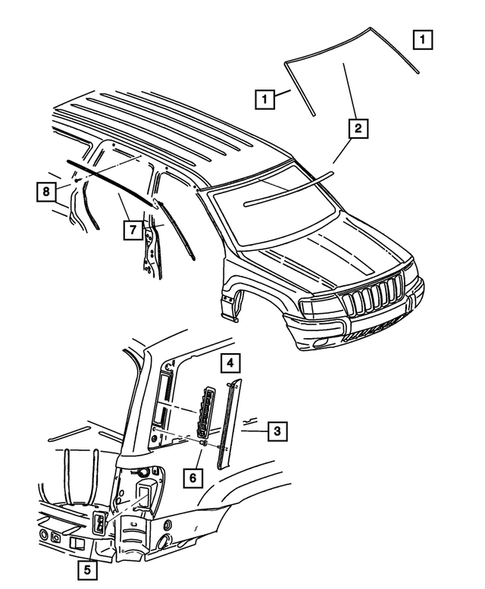 1
1
2
8
7
4
3
6
5