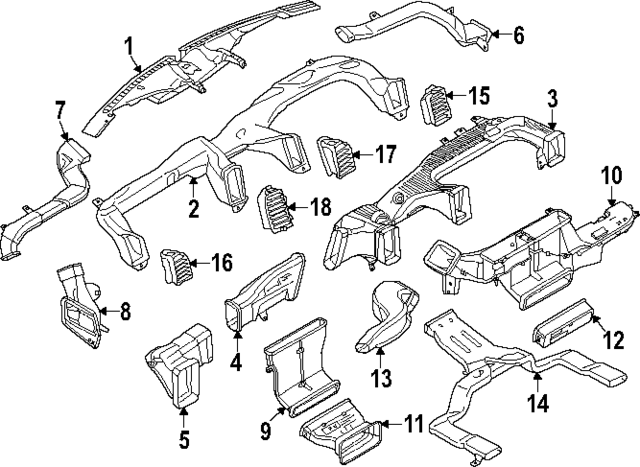 1
6
7
15
3
17
2
18
10
16
8
4
13
12
5
9
11
14