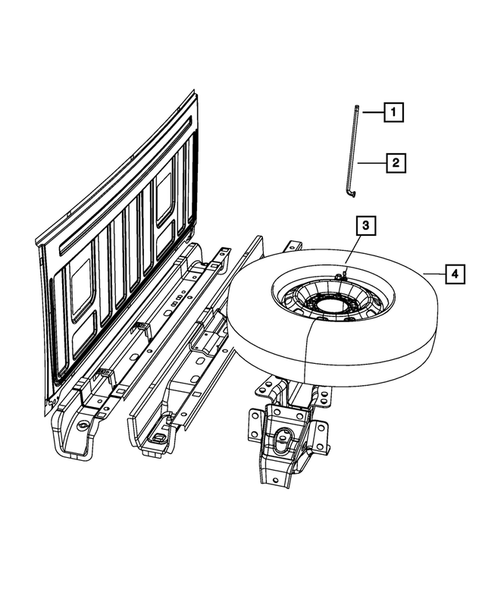 1

2

3

4