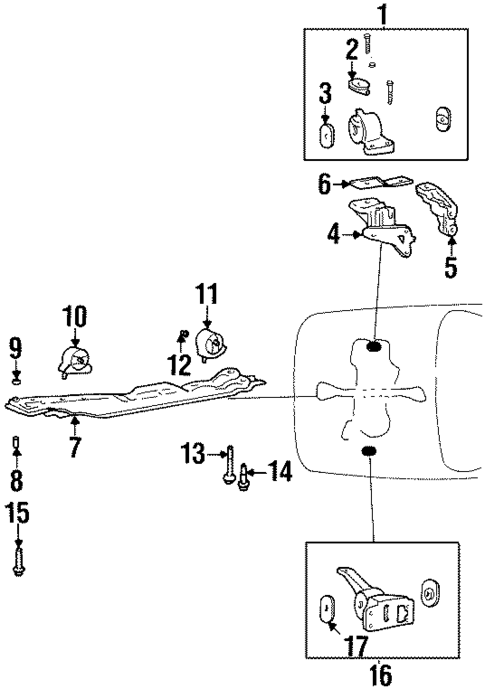 1
2
3
6
4
5
11
10
9
12
7
8
13
14
15
17
16