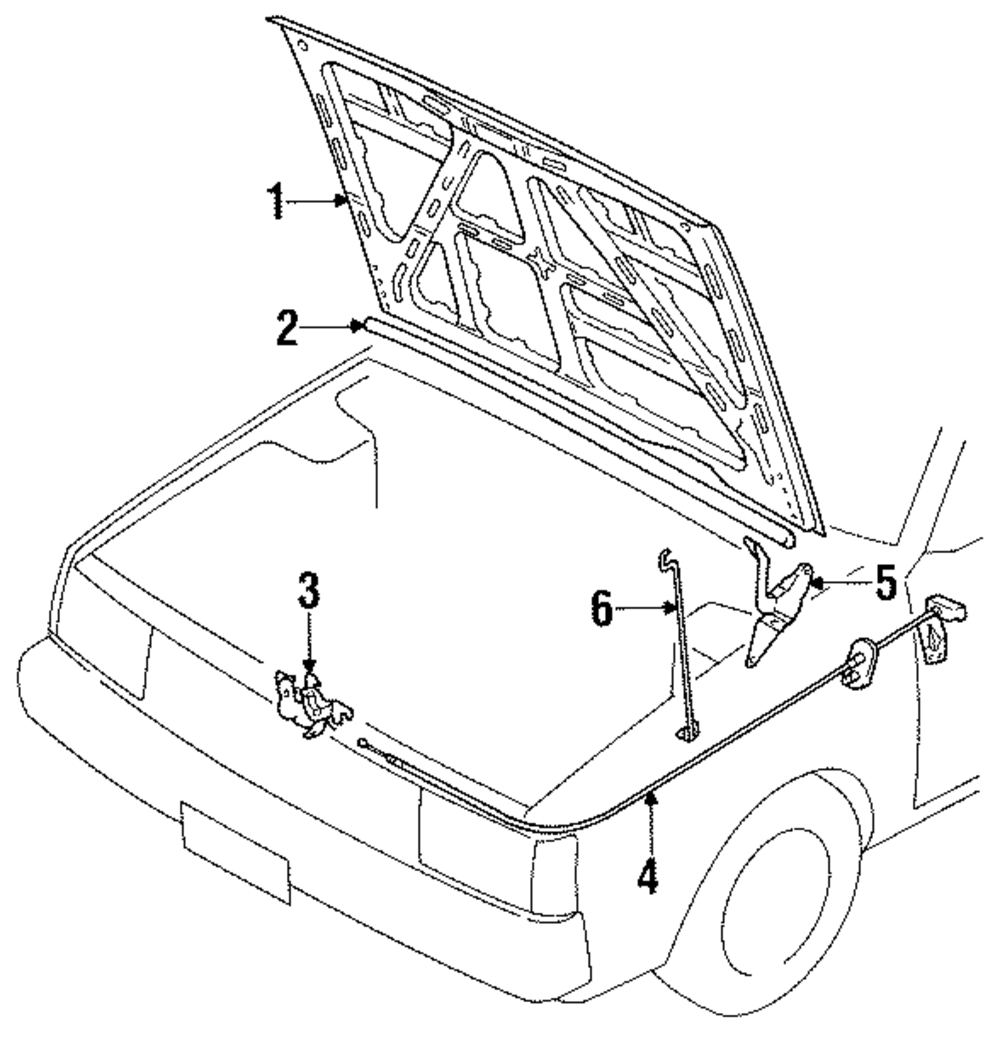 1
2
3
6
5
4