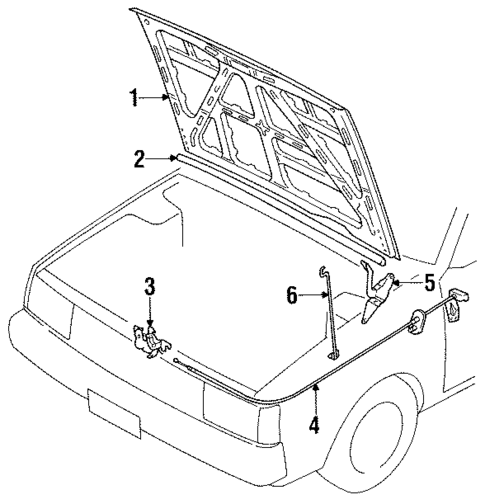 1
2
3
6
5
4