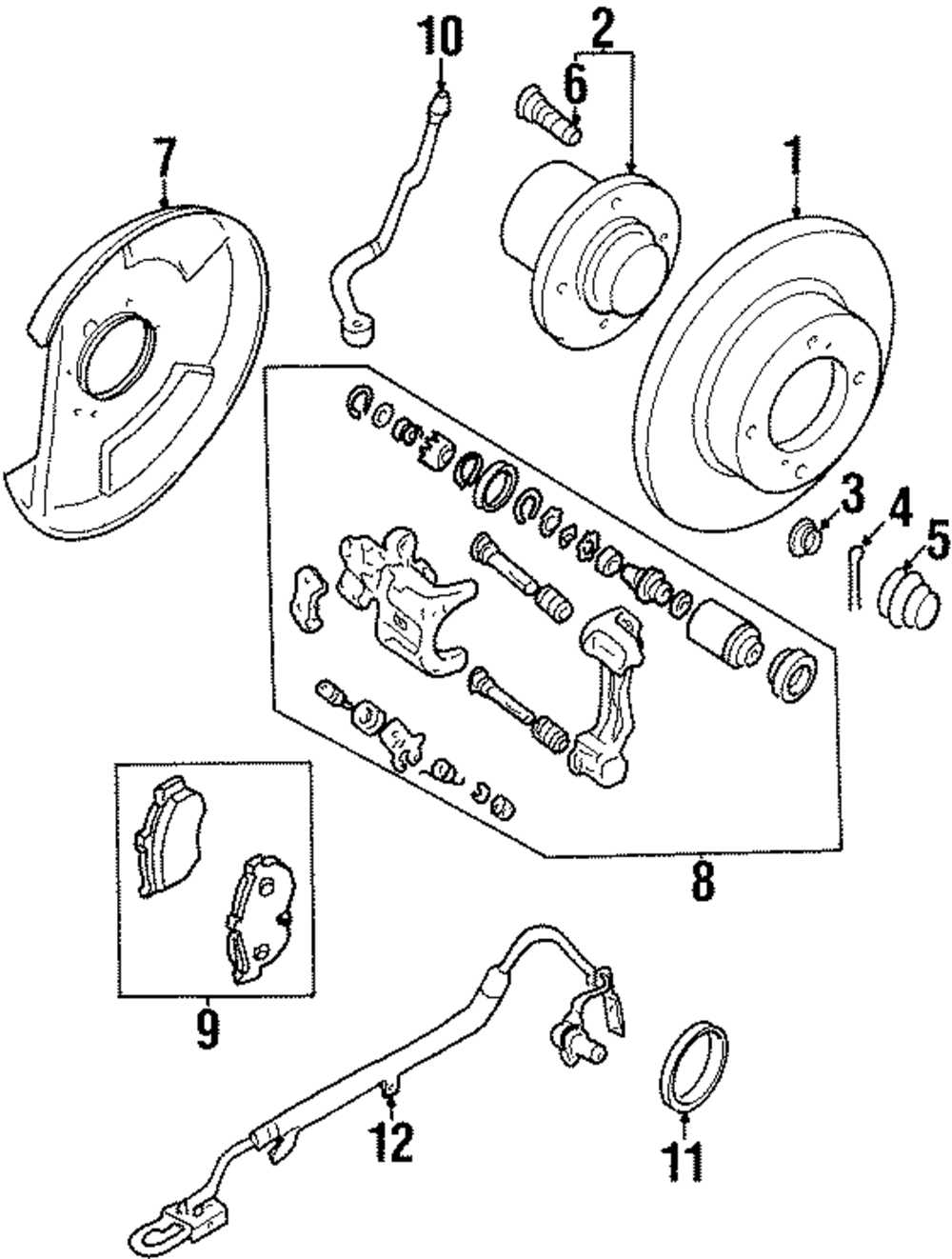 10
2
6
7
1
3
4
5
8
9
12
11