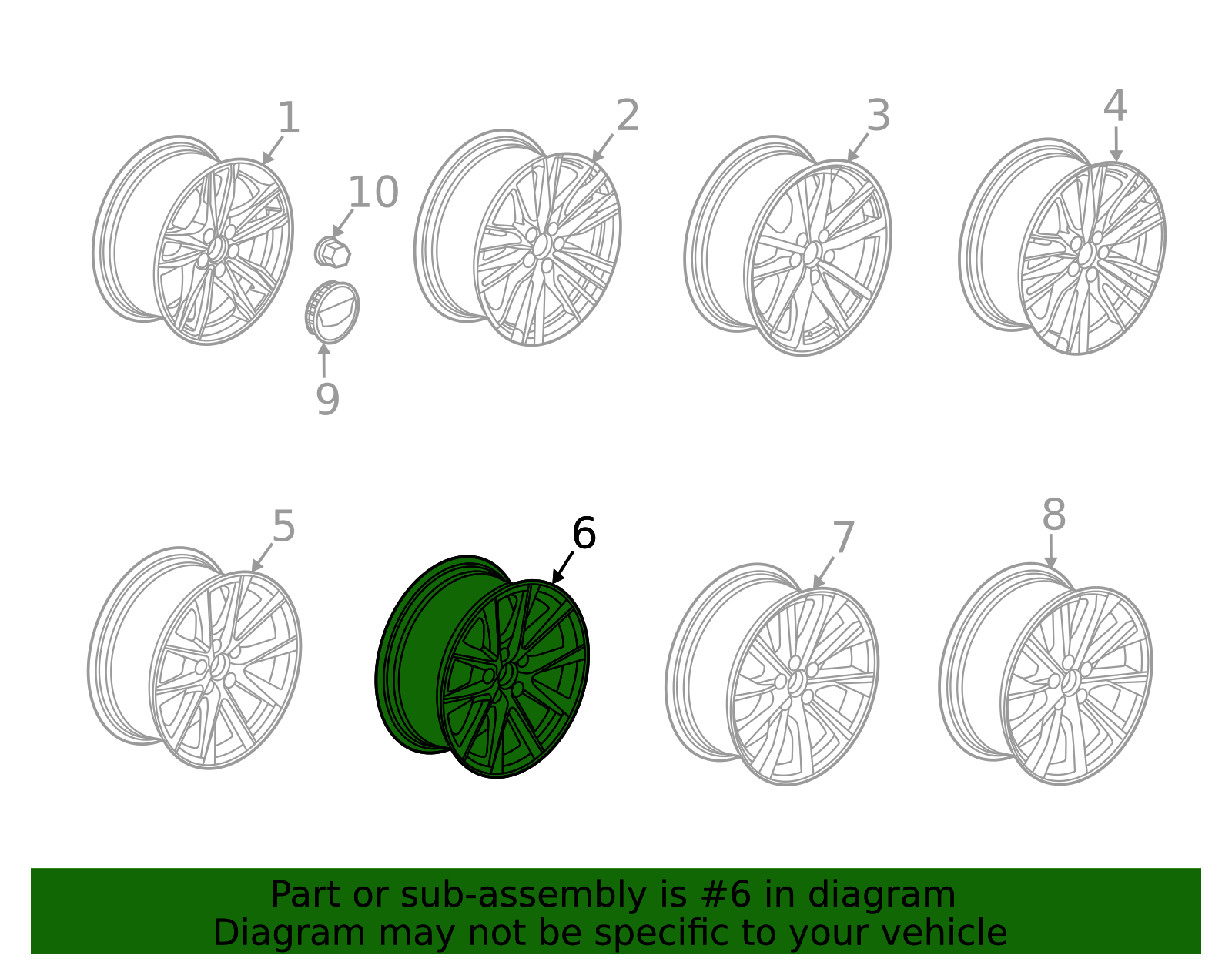 1
10
2
3
4
9
5
6
7
8

Part or sub-assembly is #6 in diagram
Diagram may not be specific to your vehicle