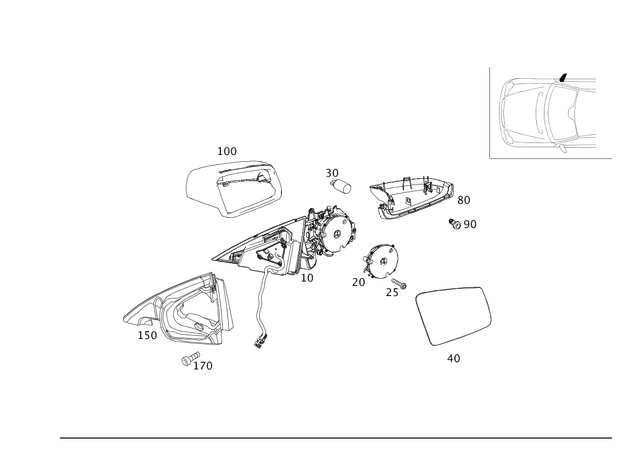 100
30
80
90
10
20
25
150
170
40