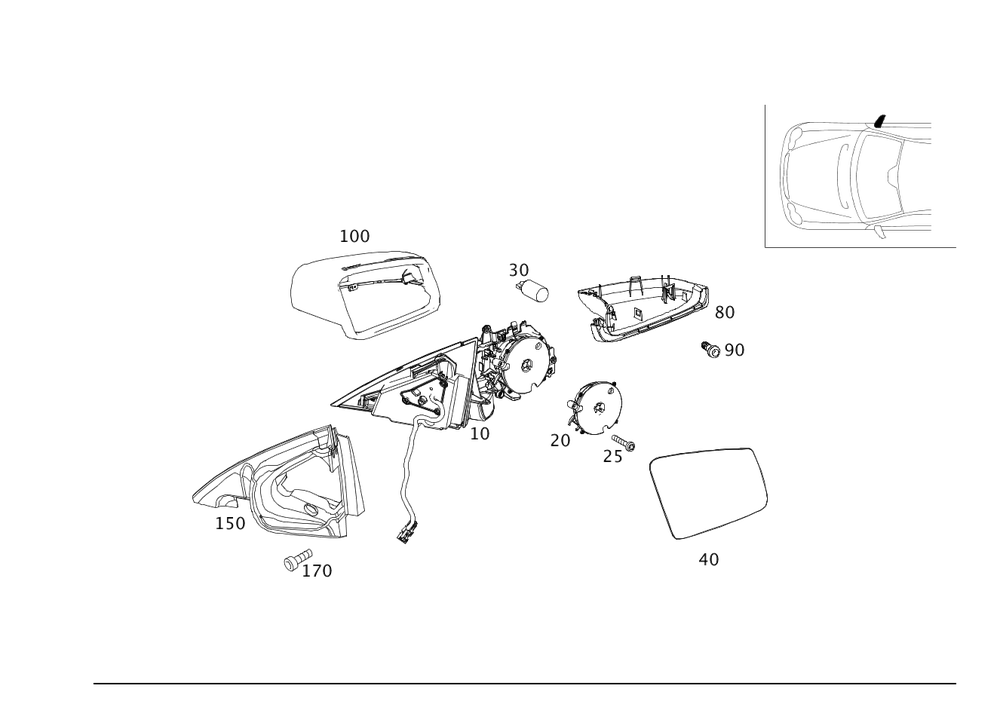 100

30

80

90

10

20

25

150

170

40