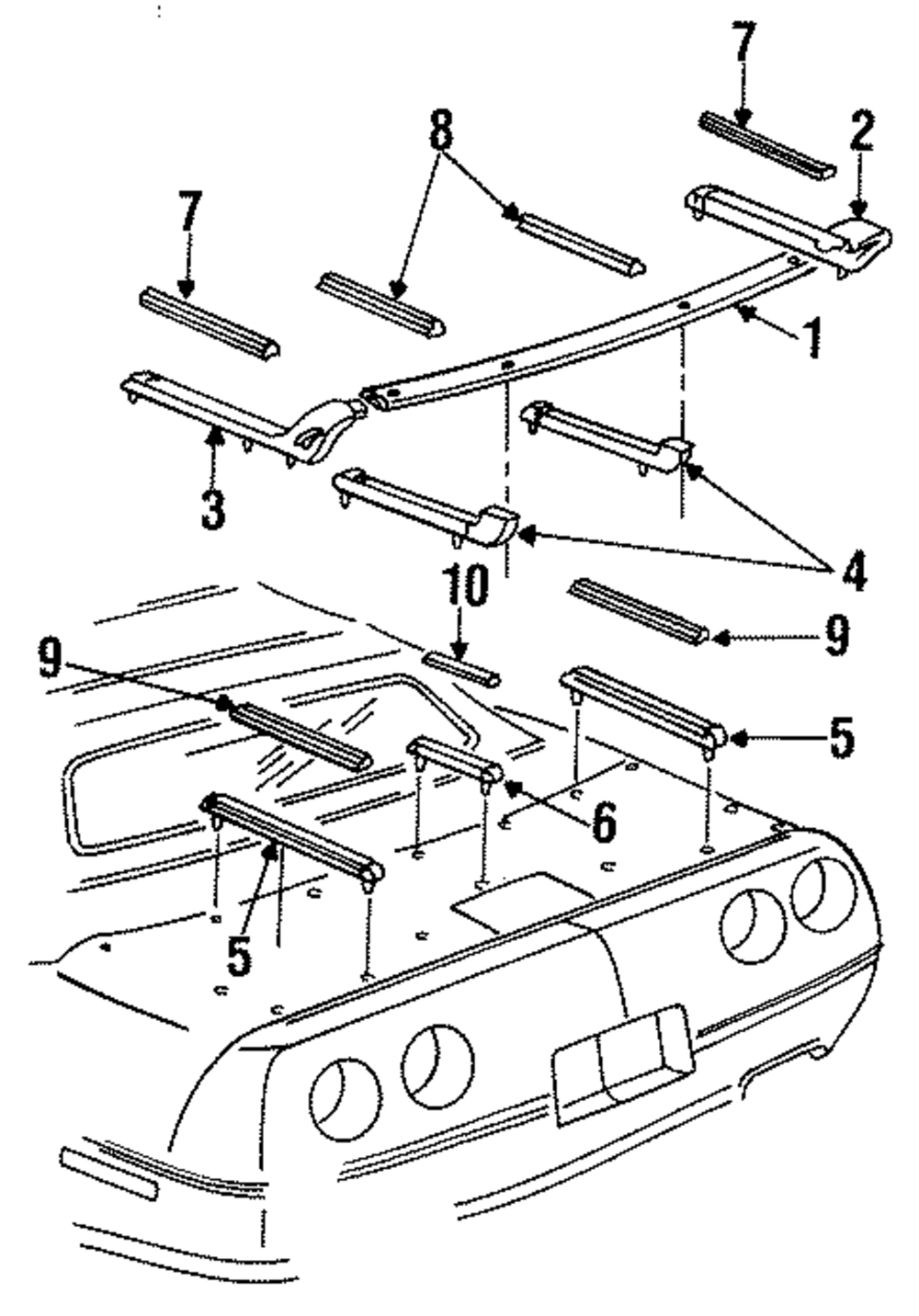 7
8
2
7
1
3
4
10
9
9
5
6
5