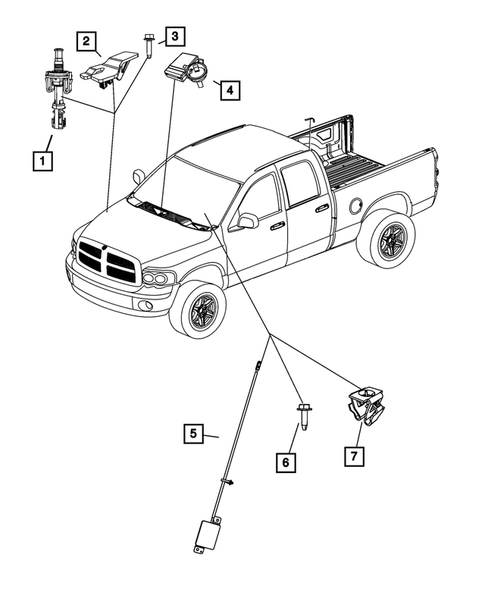 2
3
4
1
5
6
7