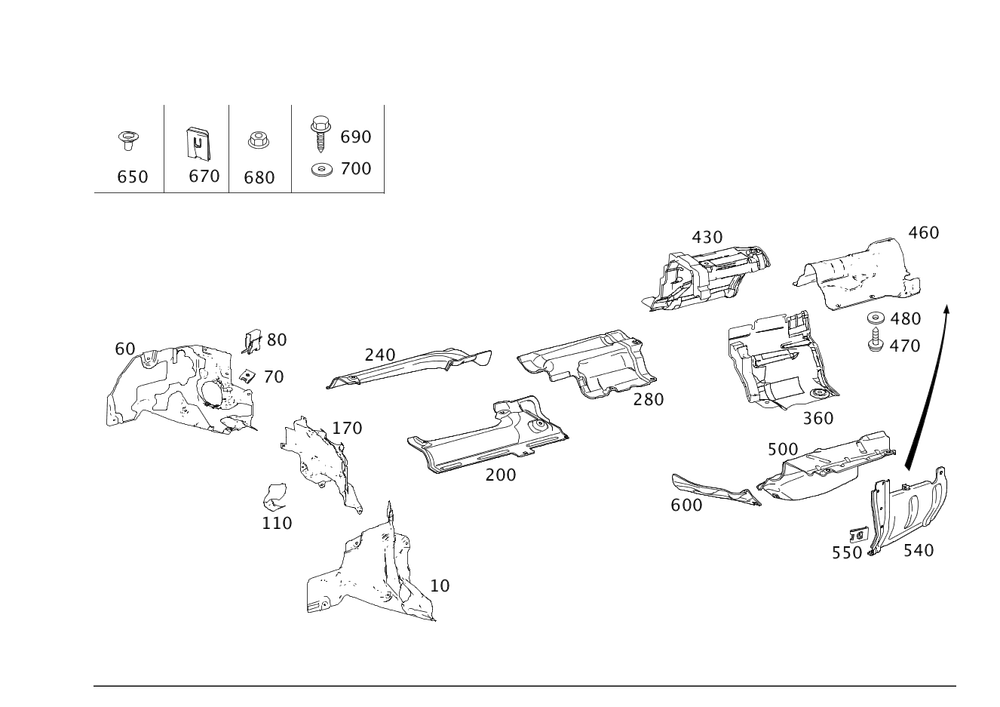 650 670 680 690 700

430 460 480 470 60 80 70 240 280 360 170 200 500 600 110 550 540 10