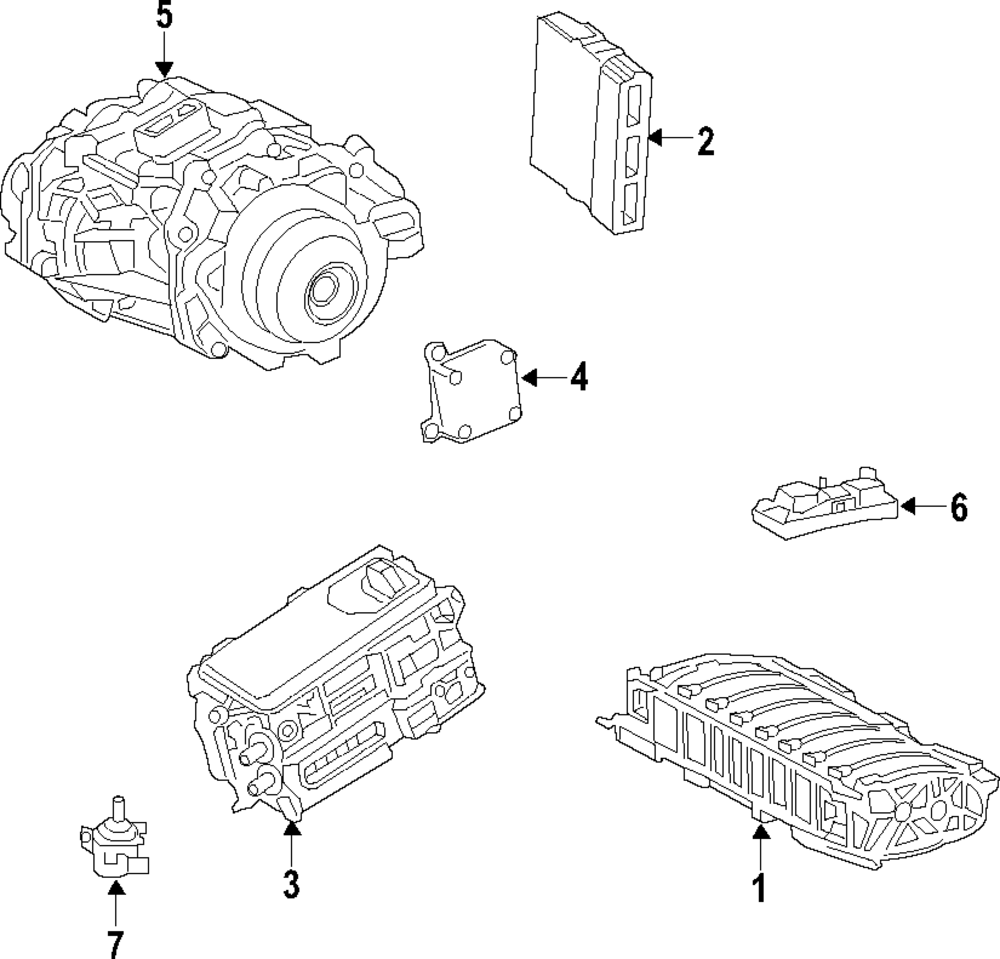 5
2
4
6
3
1
7