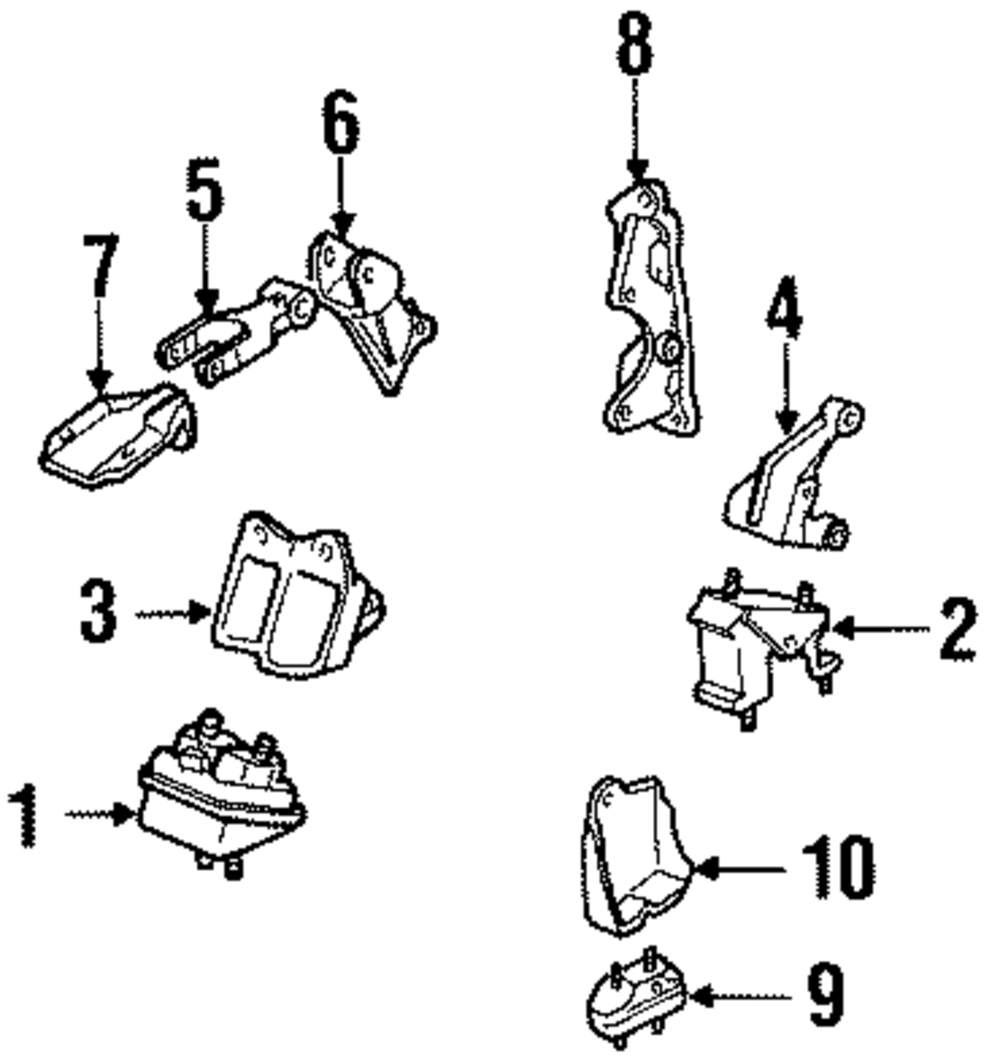 8
6
5
7
4
3
2
1
10
9