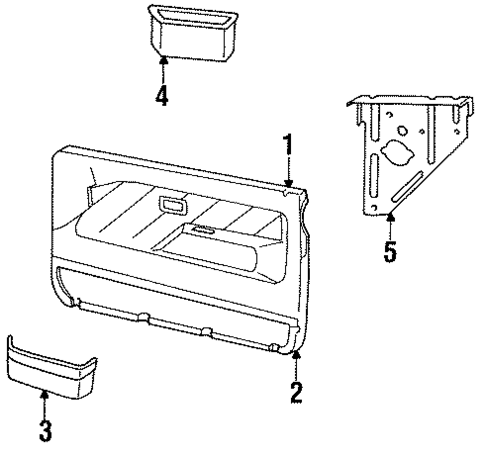 4
1
5
2
3