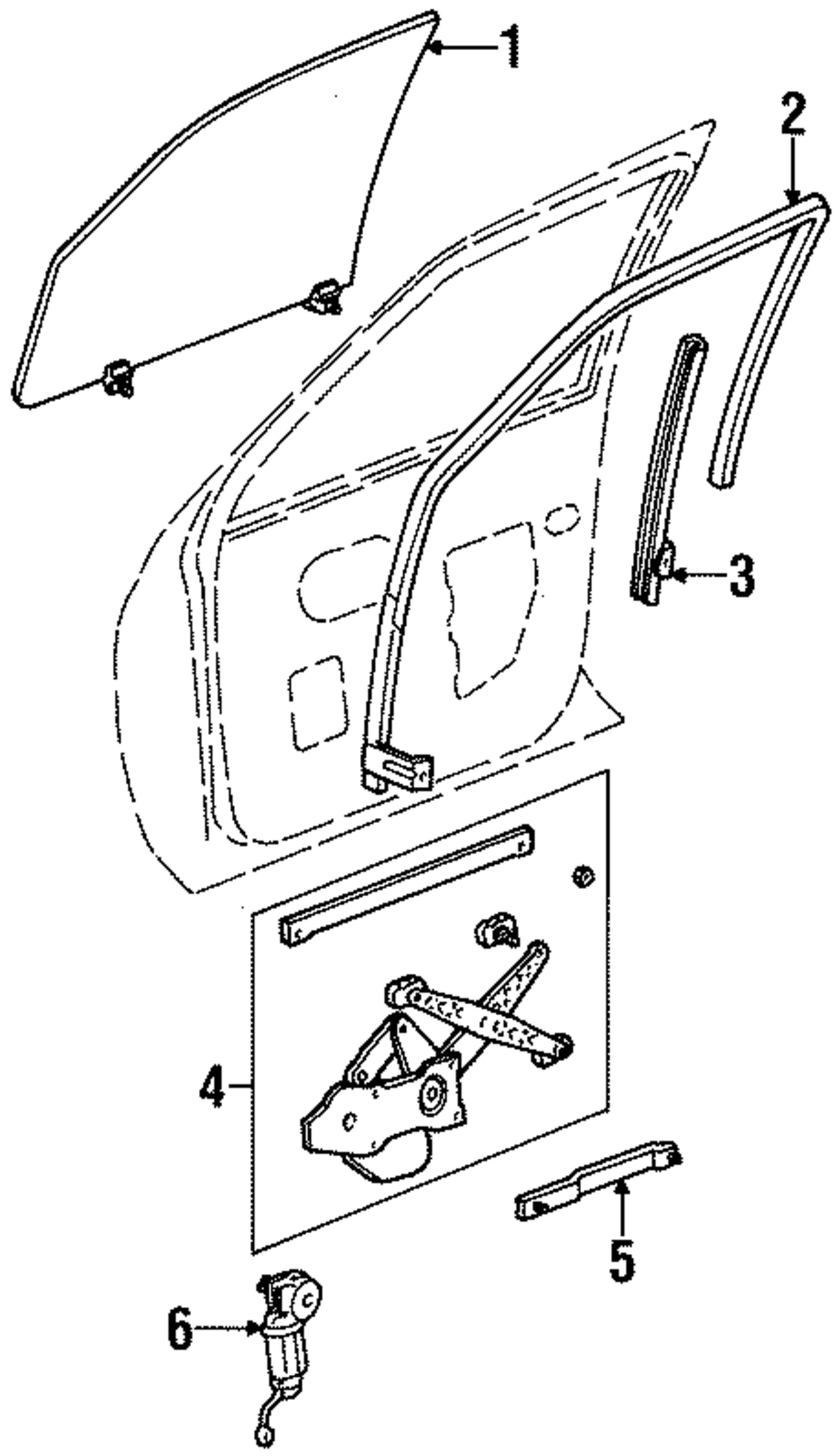 1
2
3
4
5
6