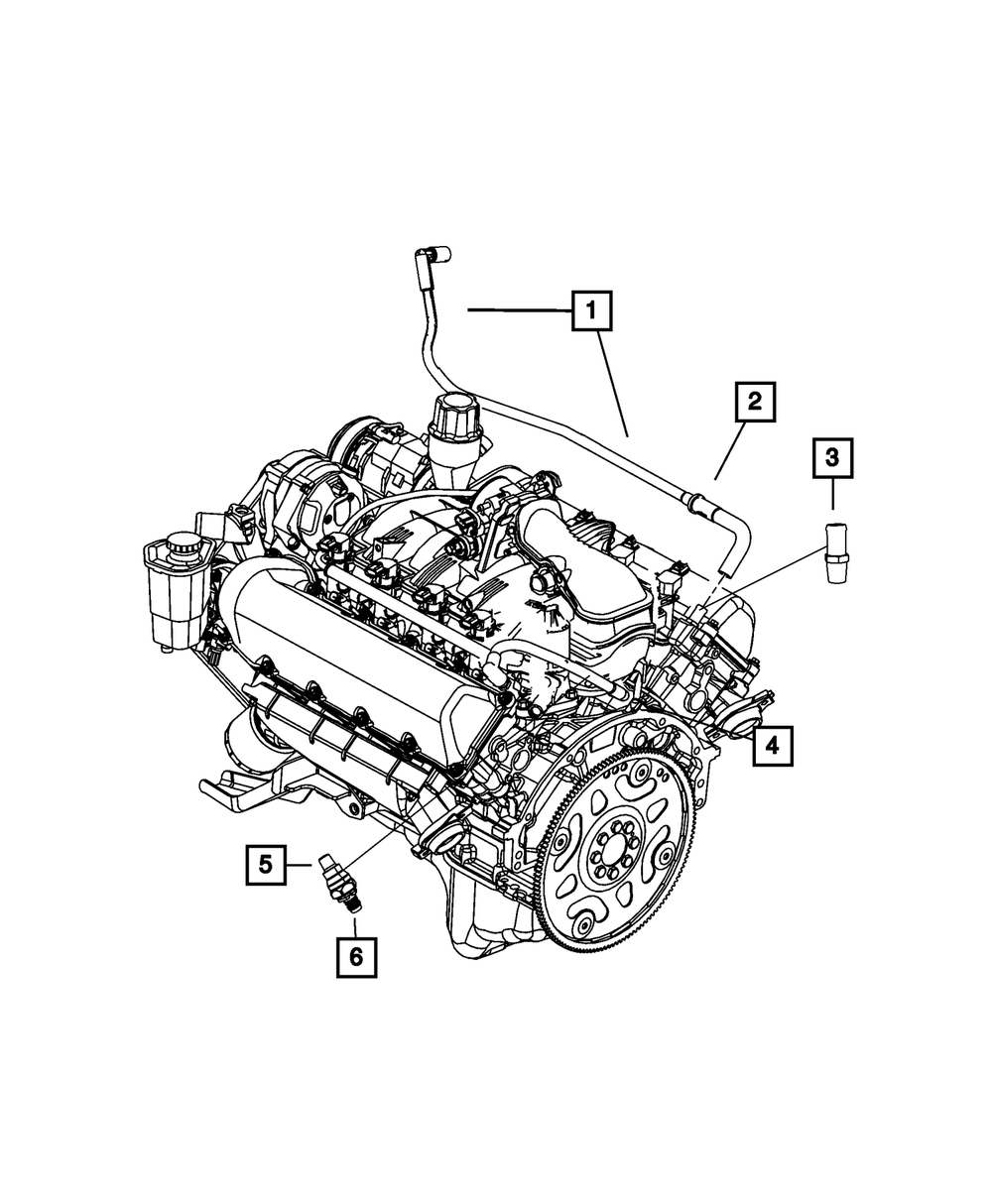 1
2
3
4
5
6