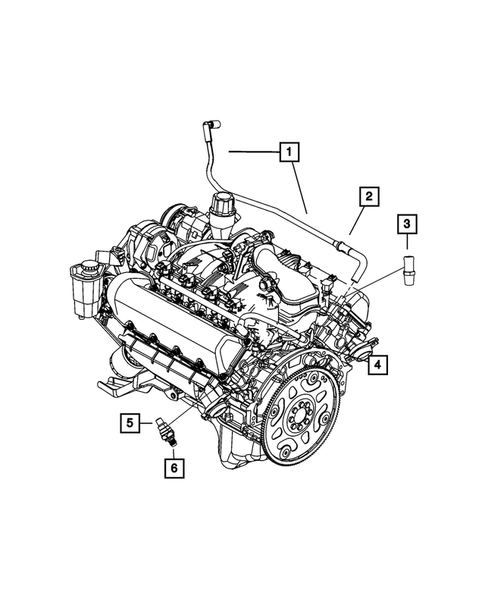 1
2
3
4
5
6