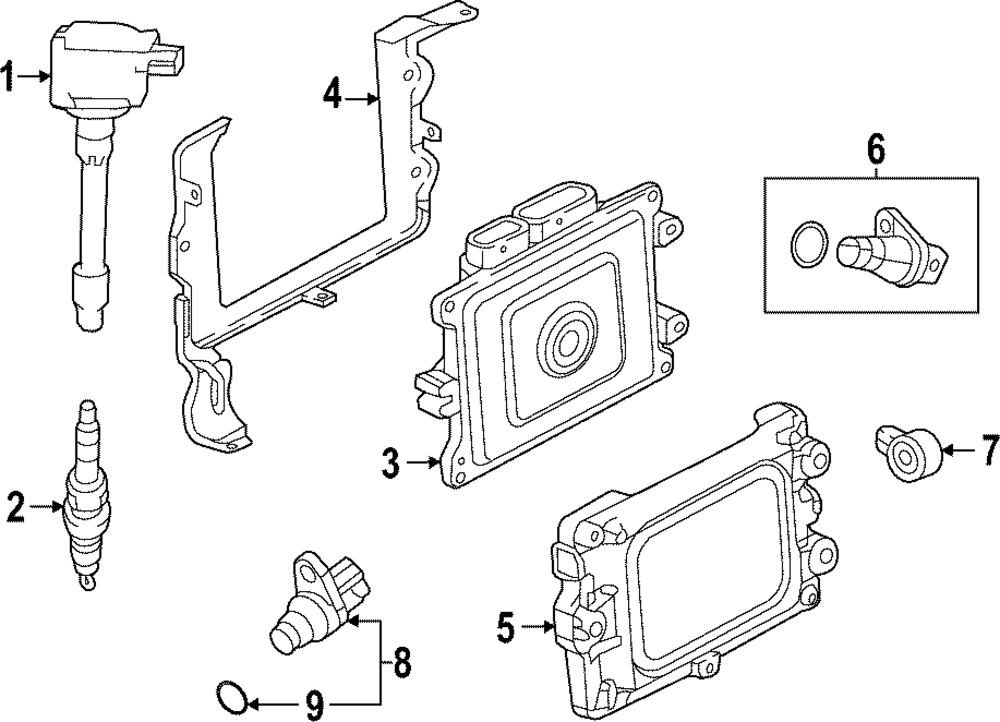 1
4
6
3
7
2
5
8
9