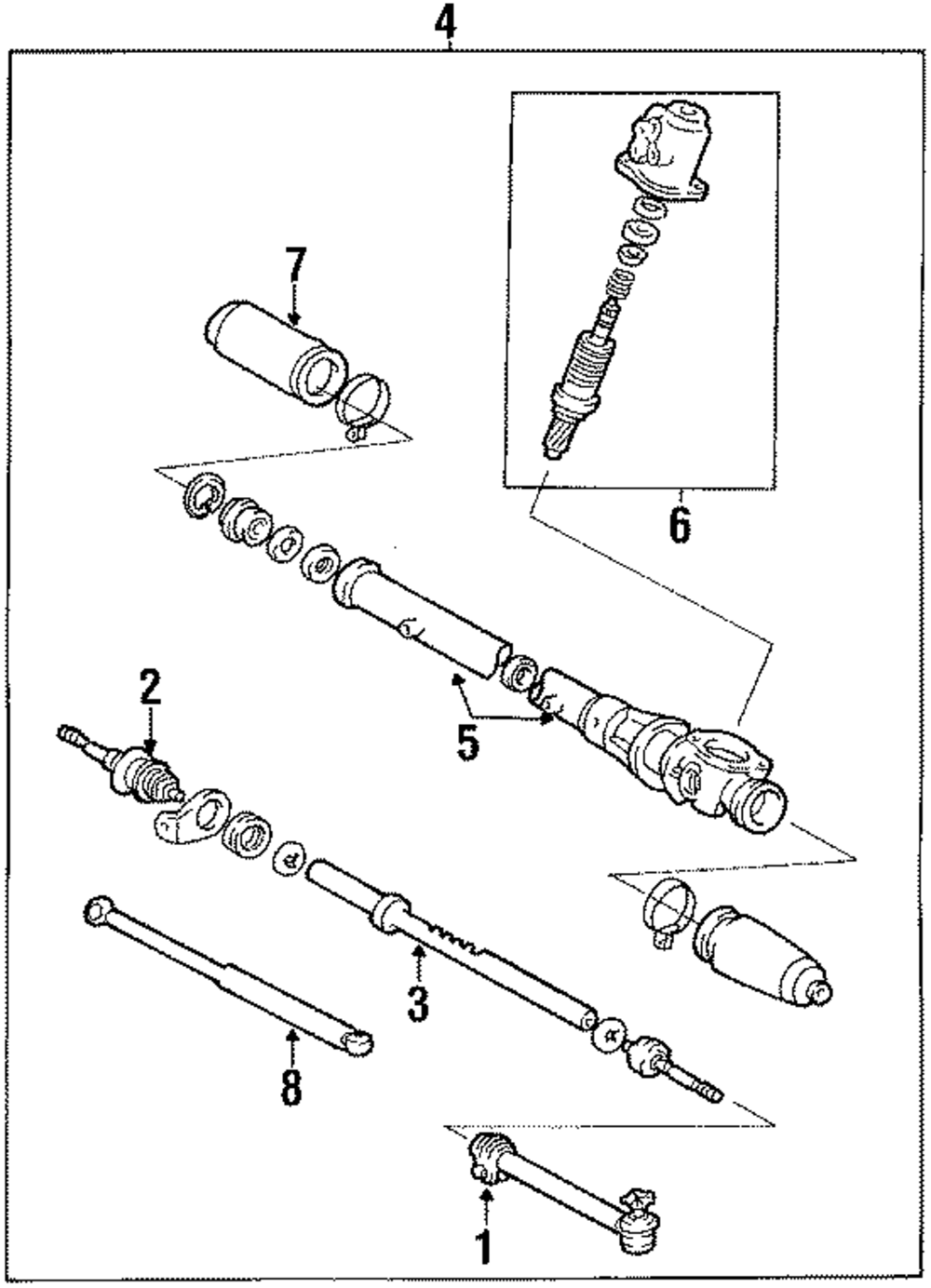 4
7
6
2
5
3
8
1