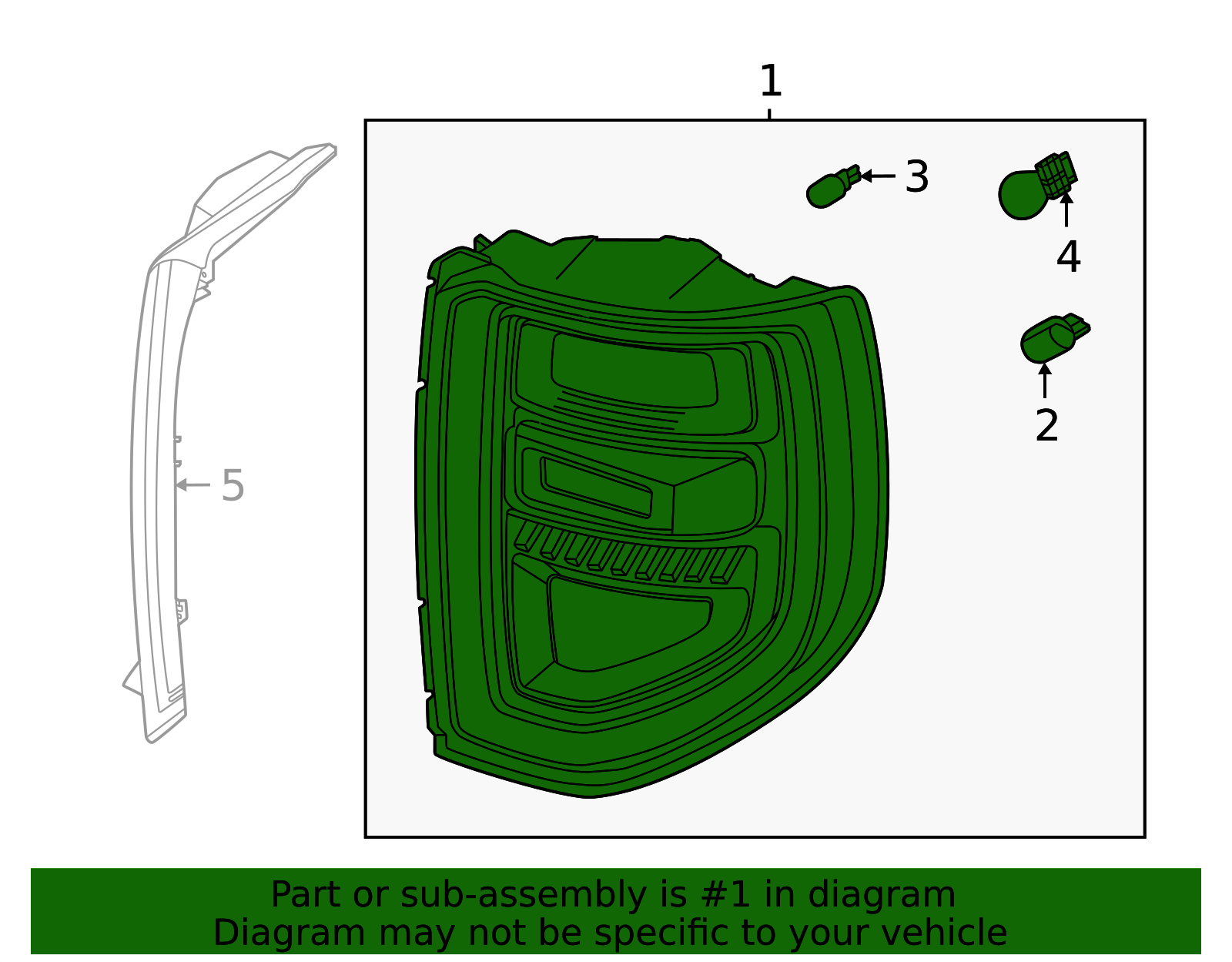 1

3

4

2

5

Part or sub-assembly is #1 in diagram
Diagram may not be specific to your vehicle