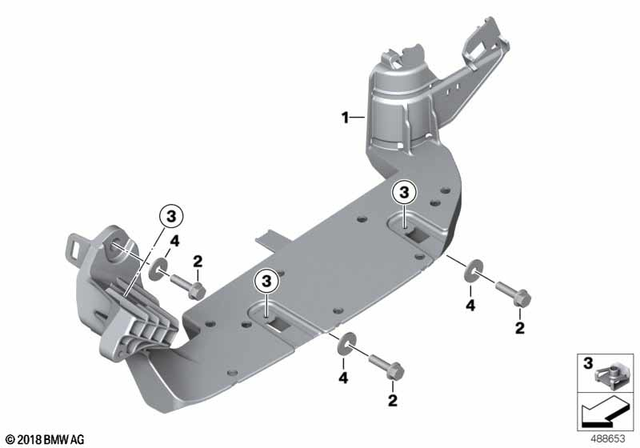 1
3
3
4
2
3
4
2
4
2
3
© 2018 BMW AG
488653