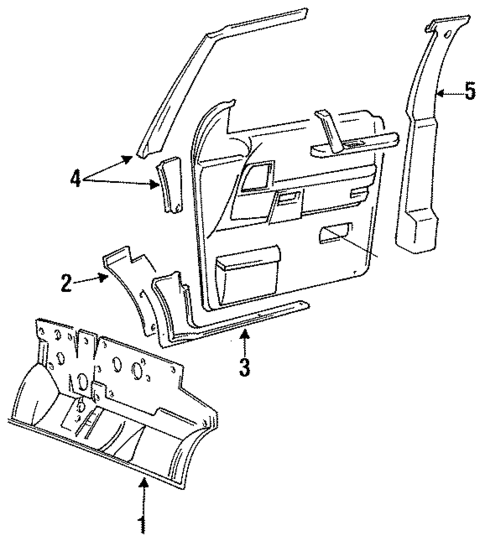 5
4
2
3
1