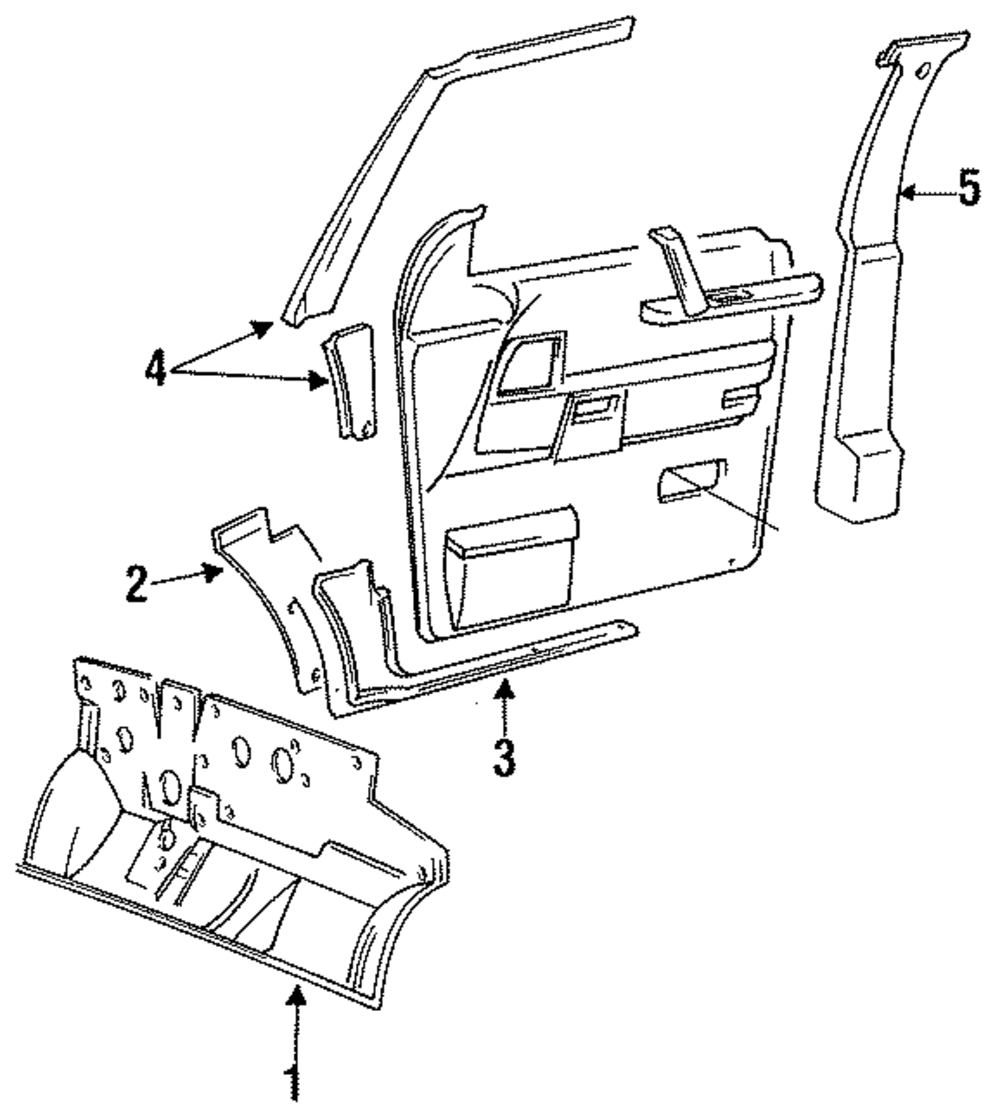 5
4
2
3
1