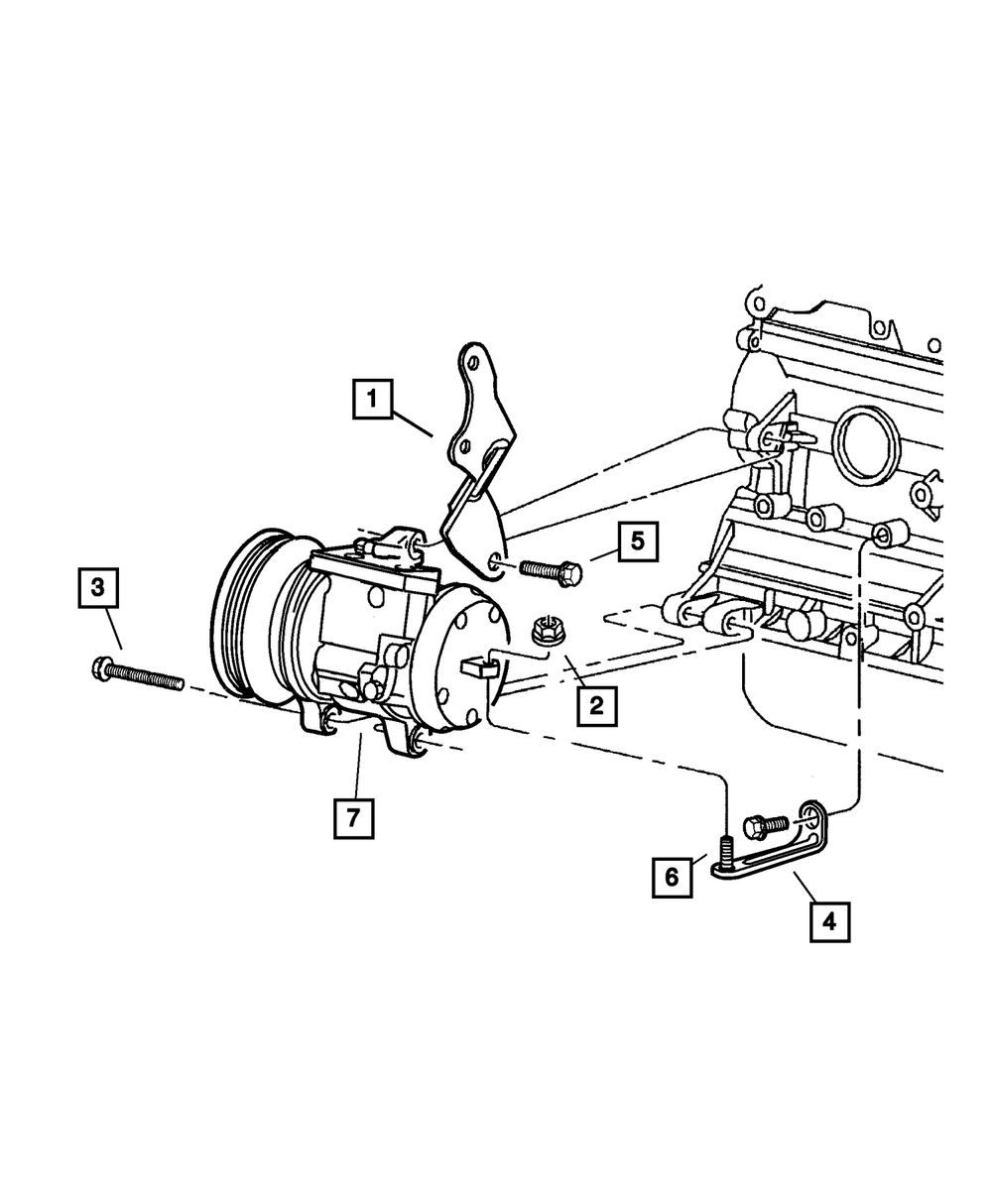 1
5
3
2
7
6
4