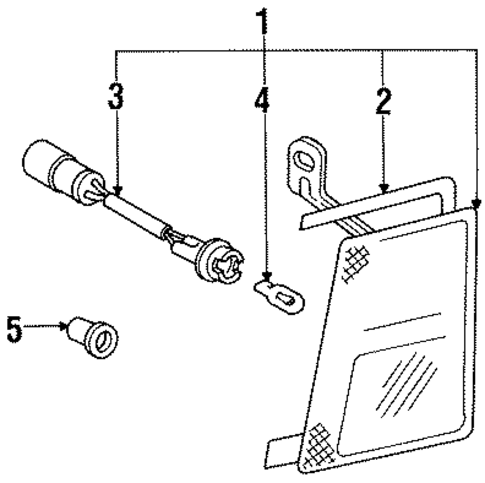 1
3
4
2
5