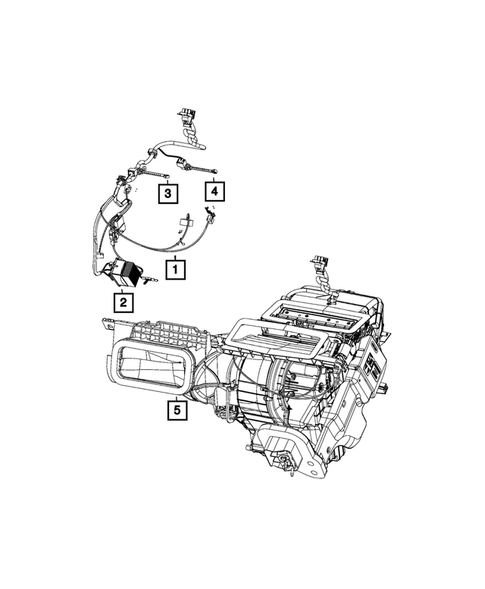 3
4
1
2
5