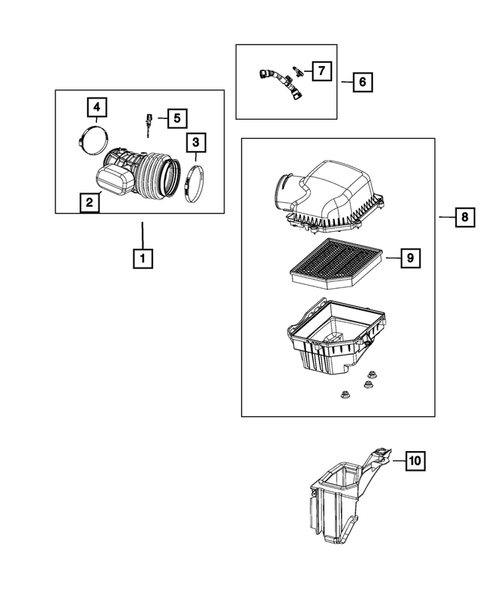 7
6
4
5
3
2
1
8
9
10