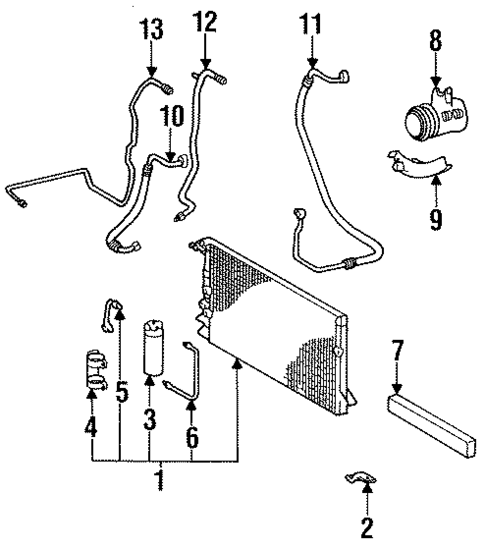 13
12
11
8
10
9
7
5
3
4
6
1
2