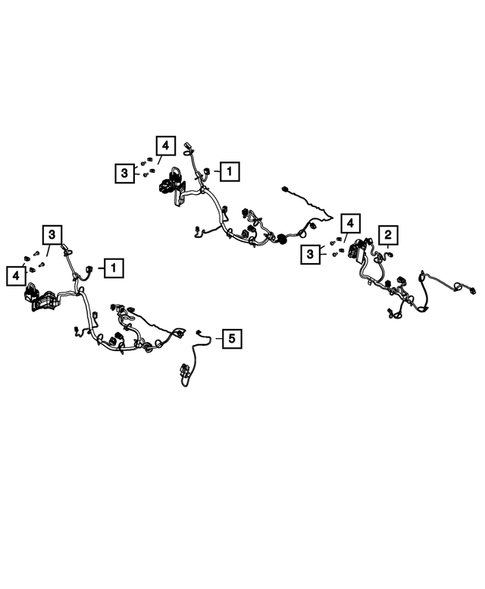 4
3
1
4
2
3
3
1
4
5