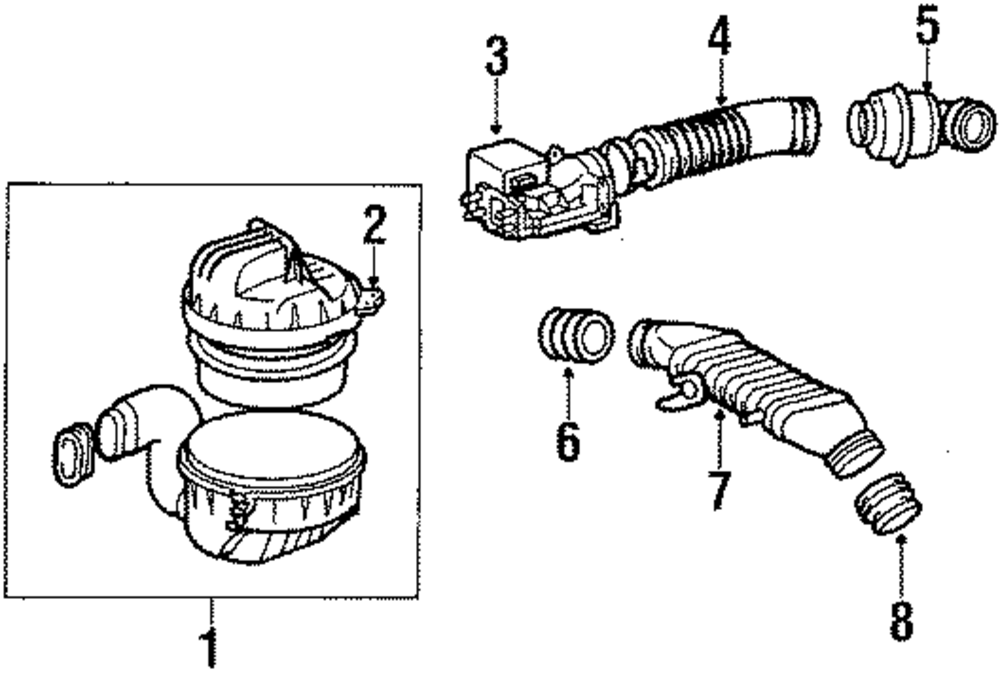 3
4
5
2
6
7
8
1