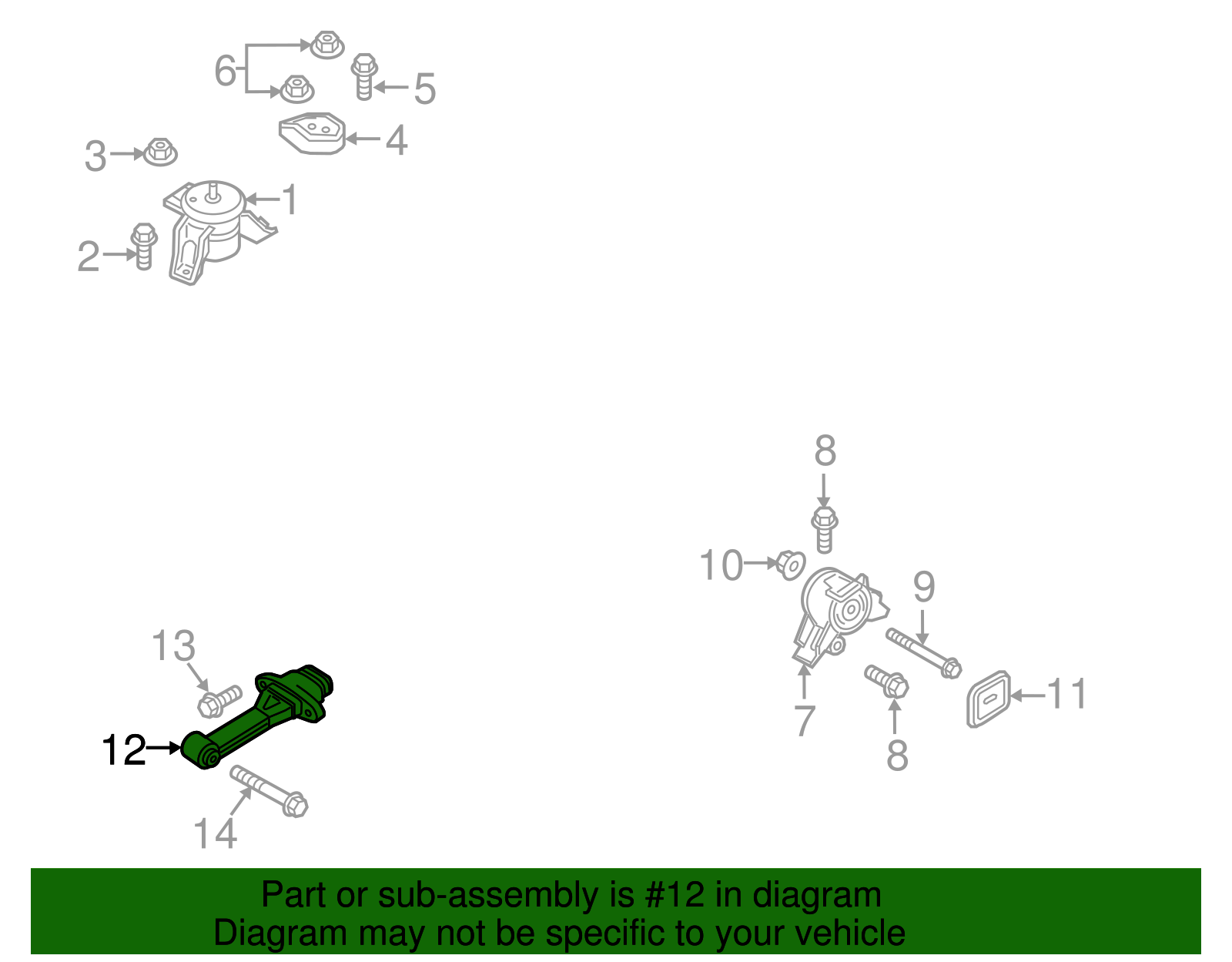 6
5
4
3
1
2
8
10
9
7
8
11
13
12
14

Part or sub-assembly is #12 in diagram
Diagram may not be specific to your vehicle