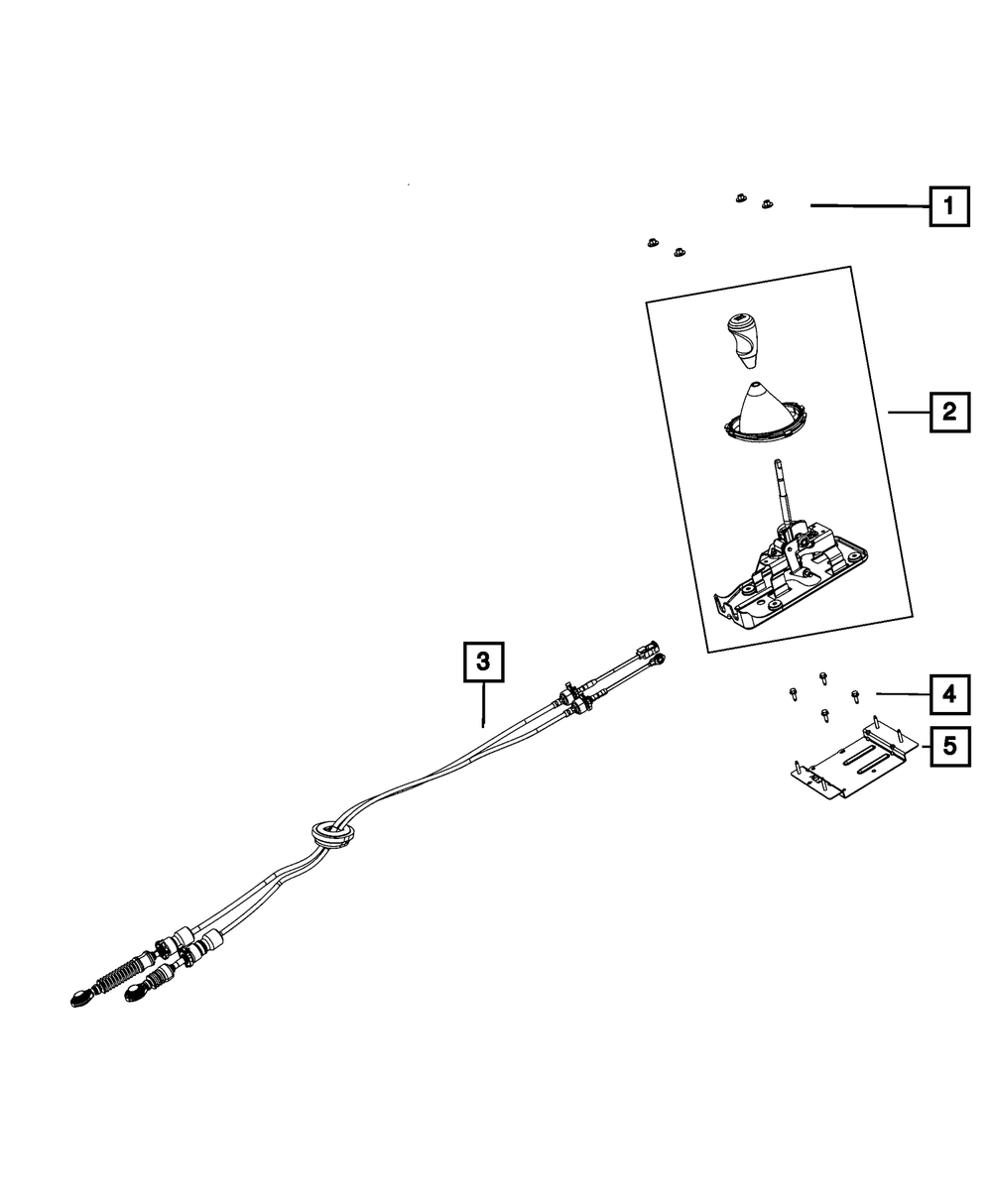 1
2
3
4
5