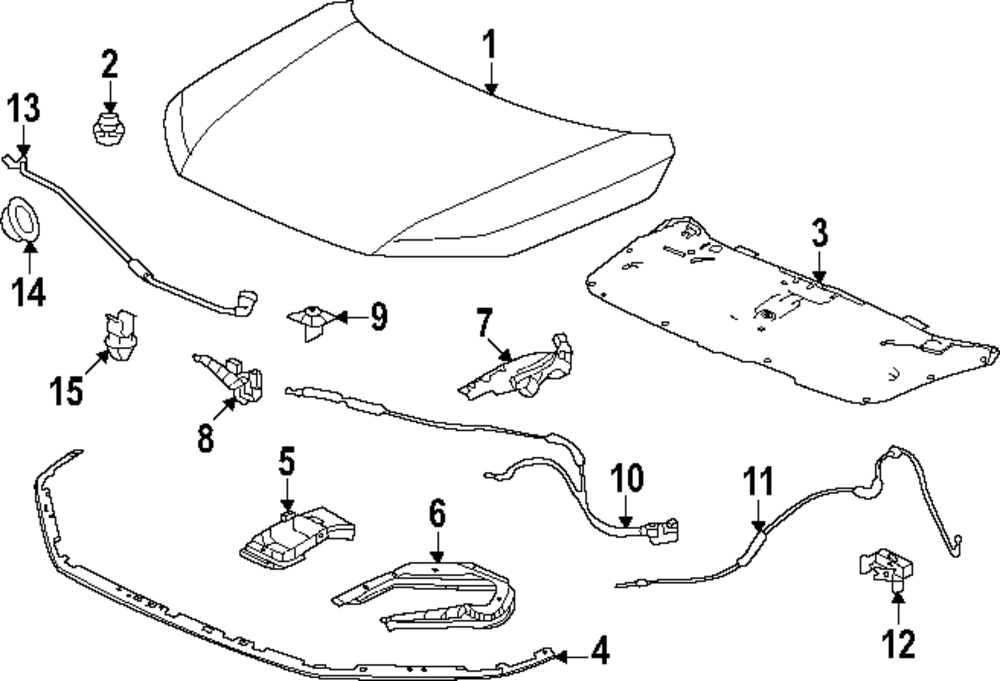 1
2
13
3
14
9
7
15
8
5
10
11
6
12
4