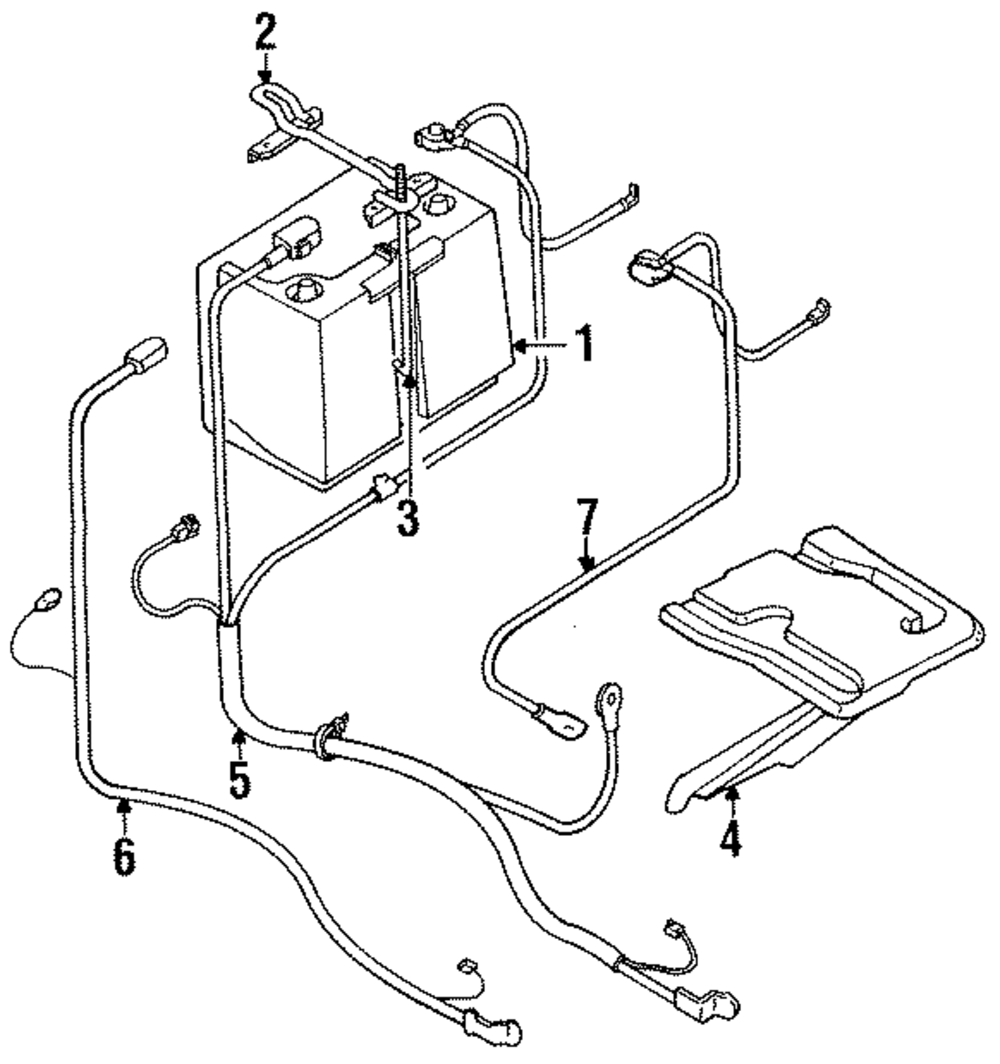 2
1
3
7
5
6
4