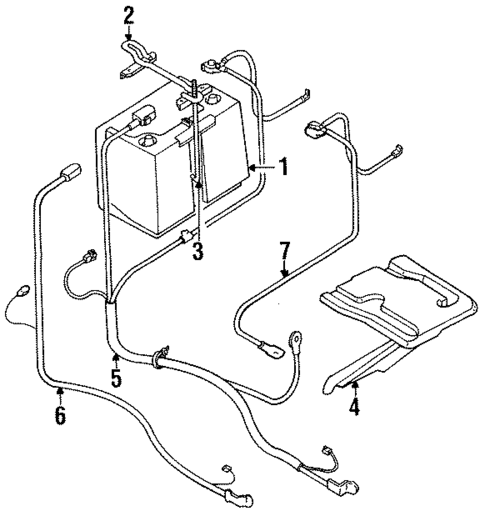 2
1
3
7
5
6
4