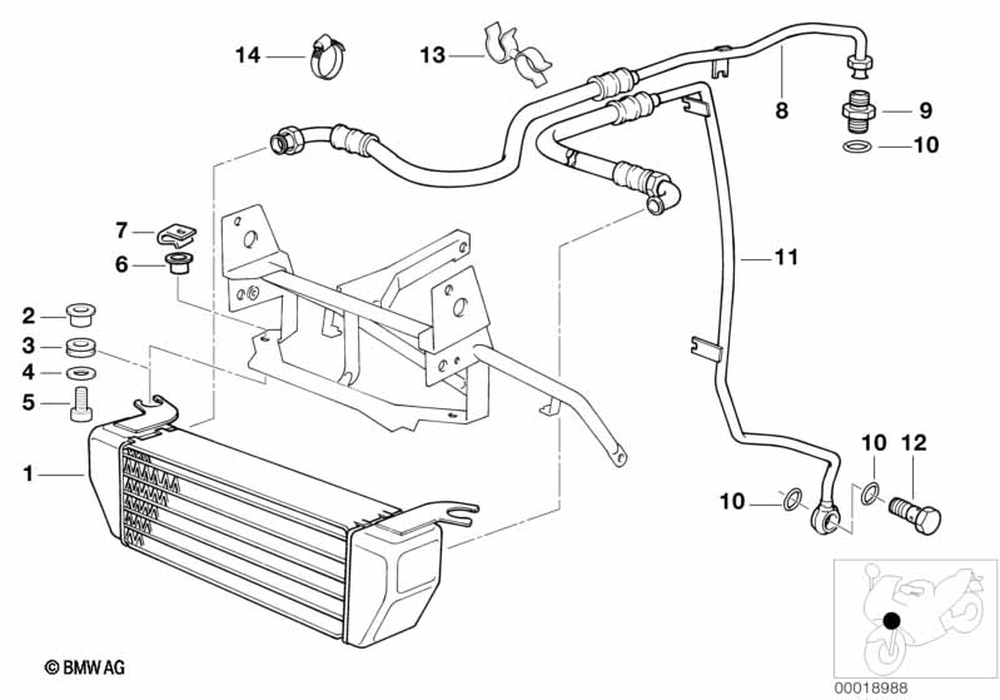 14
13
8
9
10
7
6
11
2
3
4
5
1
10
12
10
© BMW AG
00018988