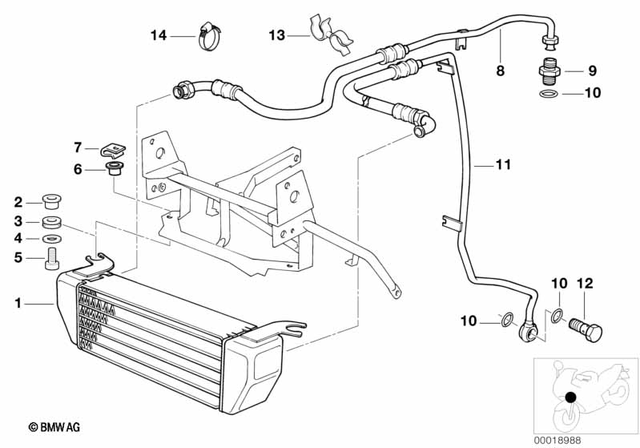 14
13
8
9
10
7
6
11
2
3
4
5
1
10
12
10
© BMW AG
00018988